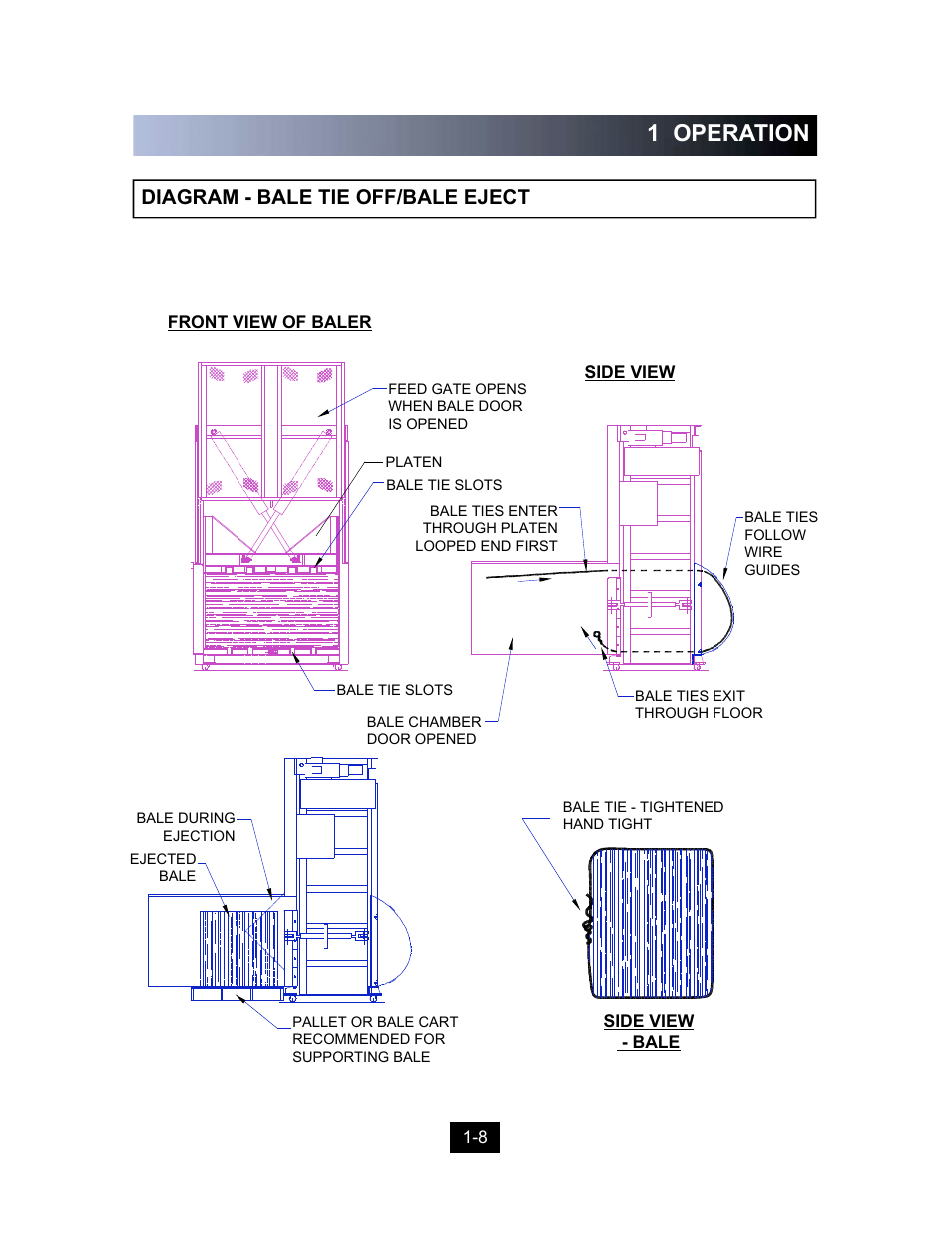 1 OPERATION

DIAGRAM - BALE TIE OFF/BALE EJECT

FRONT VIEW OF BALER

SIDE VIEW

FEED GATE OPENS WHEN BALE DOOR IS OPENED

PLATEN

BALE TIE SLOTS

BALE TIES ENTER THROUGH PLATEN LOOPED END FIRST

BALE TIES FOLLOW WIRE GUIDES

BALE TIE SLOTS

BALE CHAMBER DOOR OPENED

BALE TIES EXIT THROUGH FLOOR

BALE DURING EJECTION

EJECTED BALE

BALE TIE - TIGHTENED HAND TIGHT

PALLET OR BALE CART RECOMMENDED FOR SUPPORTING BALE

SIDE VIEW - BALE

1-8