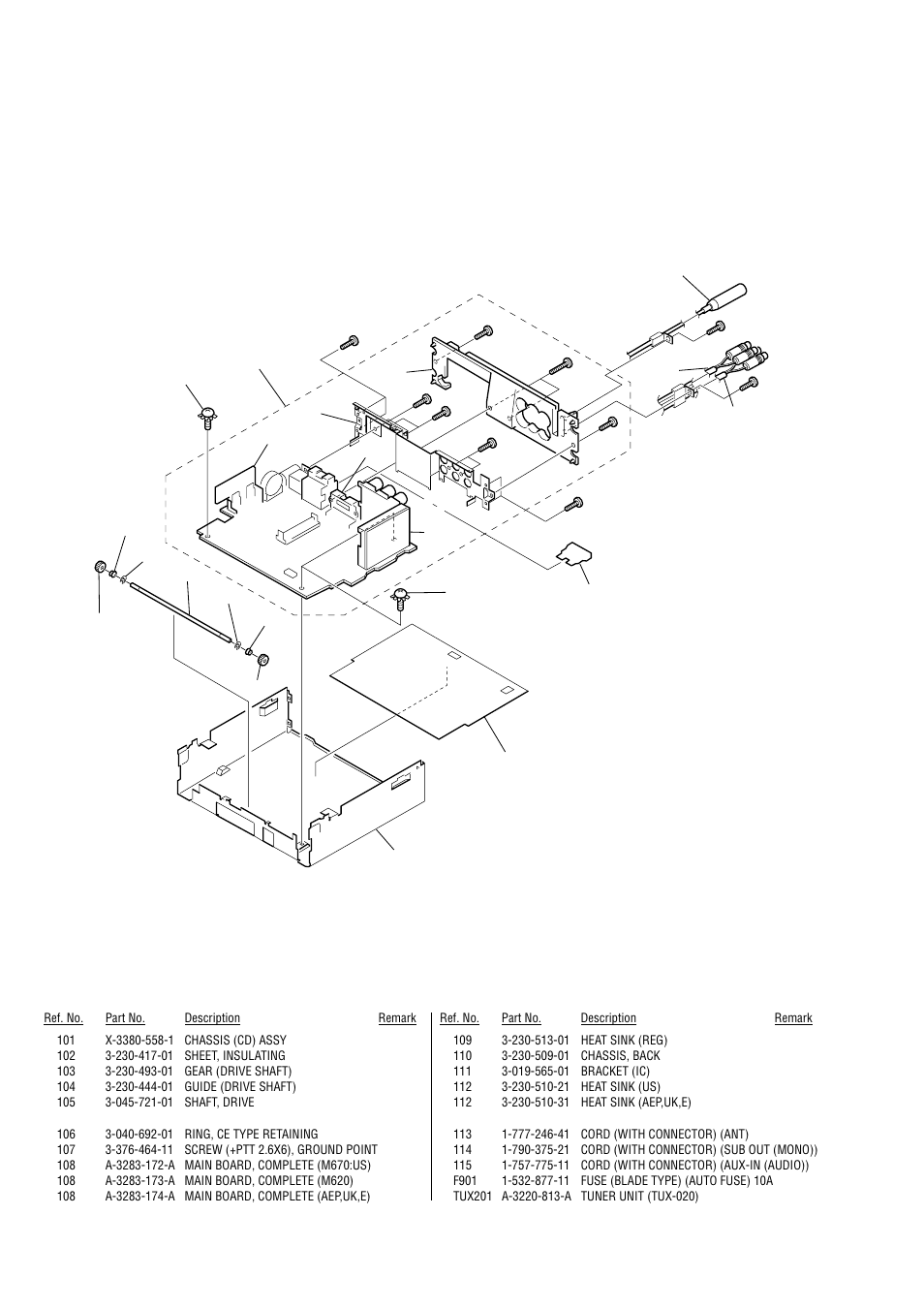 | Ref. No. | Part No. | Description | Remark |
|---|---|---|---|
| 101 | X-3380-558-1 | CHASSIS (CD) ASSY | |
| 102 | 3-230-417-01 | SHEET, INSULATING | |
| 103 | 3-230-493-01 | GEAR (DRIVE SHAFT) | |
| 104 | 3-230-444-01 | GUIDE (DRIVE SHAFT) | |
| 105 | 3-045-721-01 | SHAFT, DRIVE | |
| 106 | 3-040-692-01 | RING, CE TYPE RETAINING | |
| 107 | 3-376-464-11 | SCREW (+PTT 2.6X6), GROUND POINT | |
| 108 | A-3283-172-A | MAIN BOARD, COMPLETE (M670:US) | |
| 108 | A-3283-173-A | MAIN BOARD, COMPLETE (M620) | |
| 108 | A-3283-174-A | MAIN BOARD, COMPLETE (AEP,UK,E) | |

| Ref. No. | Part No. | Description | Remark |
|---|---|---|---|
| 109 | 3-230-513-01 | HEAT SINK (REG) | |
| 110 | 3-230-509-01 | CHASSIS, BACK | |
| 111 | 3-019-565-01 | BRACKET (IC) | |
| 112 | 3-230-510-21 | HEAT SINK (US) | |
| 112 | 3-230-510-31 | HEAT SINK (AEP,UK,E) | |
| 113 | 1-777-246-41 | CORD (WITH CONNECTOR) (ANT) | |
| 114 | 1-790-375-21 | CORD (WITH CONNECTOR) (SUB OUT (MONO)) | |
| 115 | 1-757-775-11 | CORD (WITH CONNECTOR) (AUX-IN (AUDIO)) | |
| F901 | 1-532-877-11 | FUSE (BLADE TYPE) (AUTO FUSE) 10A | |
| TUX201 | A-3220-813-A | TUNER UNIT (TUX-020) | |