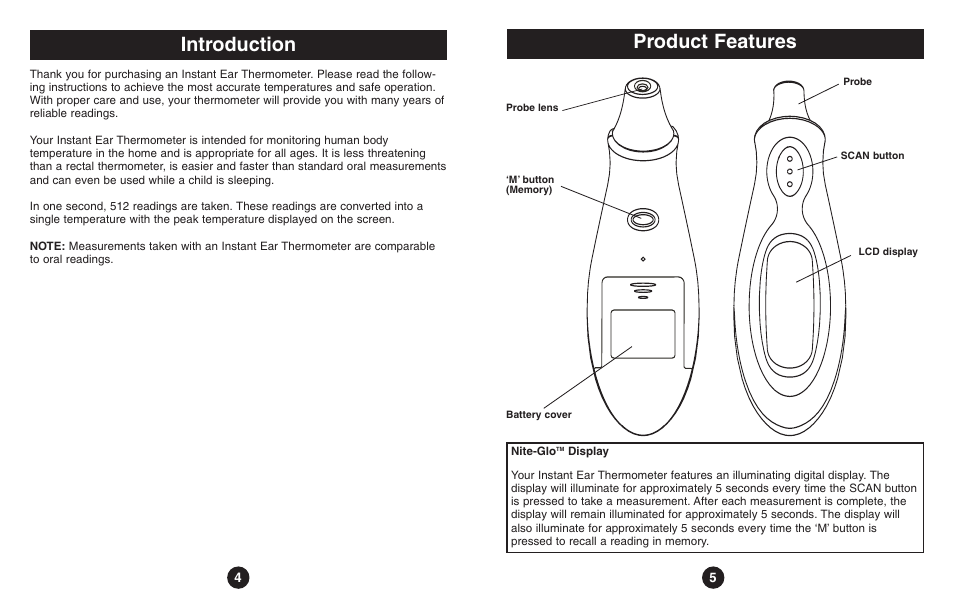 Introduction

Thank you for purchasing an Instant Ear Thermometer. Please read the following instructions to achieve the most accurate temperatures and safe operation. With proper care and use, your thermometer will provide you with many years of reliable readings.

Your Instant Ear Thermometer is intended for monitoring human body temperature in the home and is appropriate for all ages. It is less threatening than a rectal thermometer, is easier and faster than standard oral measurements and can even be used while a child is sleeping.

In one second, 512 readings are taken. These readings are converted into a single temperature with the peak temperature displayed on the screen.

NOTE: Measurements taken with an Instant Ear Thermometer are comparable to oral readings.

4

Product Features

Probe lens

'M' button (Memory)

Battery cover

Probe

SCAN button

LCD display

Nite-Glo™ Display

Your Instant Ear Thermometer features an illuminating digital display. The display will illuminate for approximately 5 seconds every time the SCAN button is pressed to take a measurement. After each measurement is complete, the display will remain illuminated for approximately 5 seconds. The display will also illuminate for approximately 5 seconds every time the 'M' button is pressed to recall a reading in memory.

5