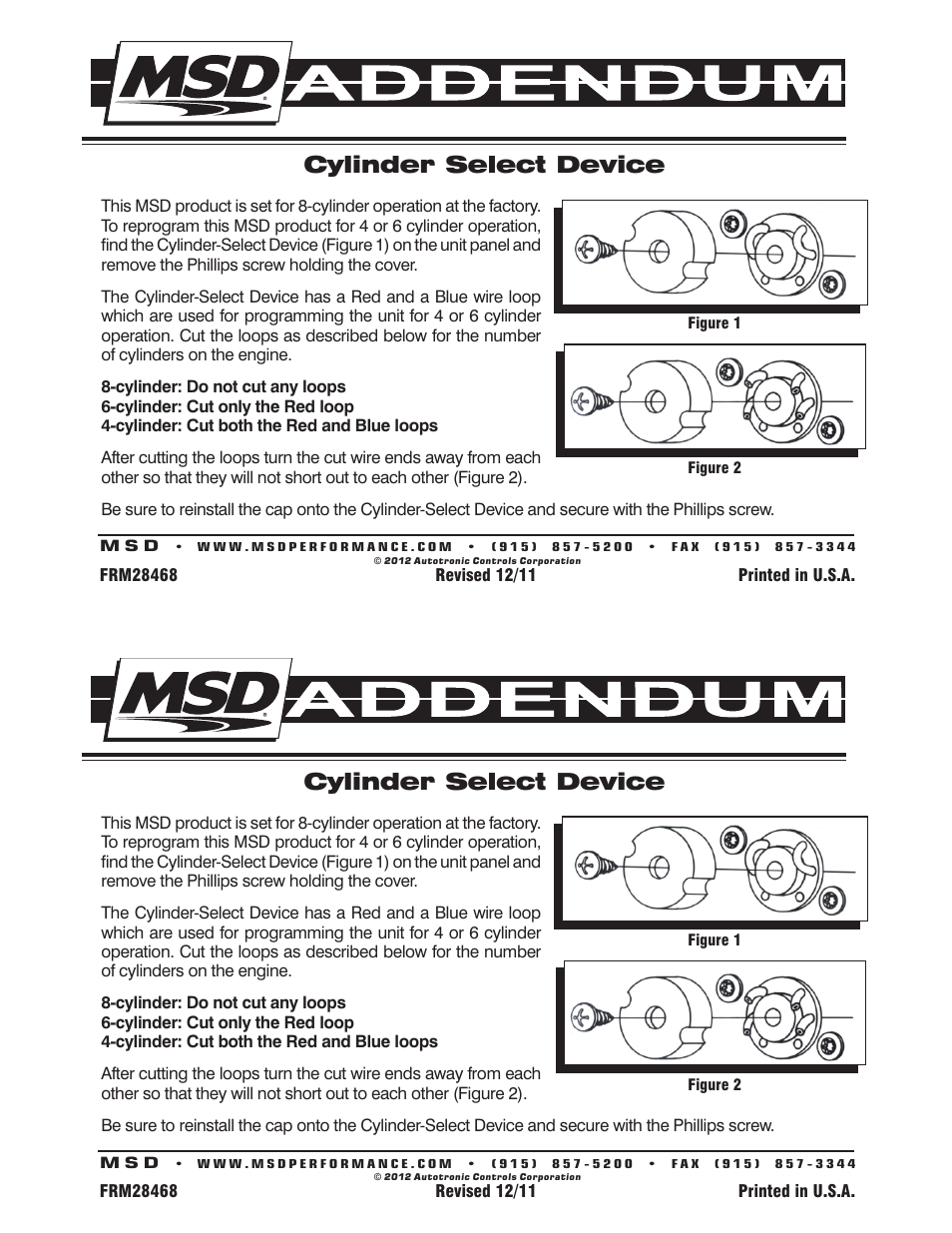 MSD ADDENDUM

Cylinder Select Device

This MSD product is set for 8-cylinder operation at the factory. To reprogram this MSD product for 4 or 6 cylinder operation, find the Cylinder-Select Device (Figure 1) on the unit panel and remove the Phillips screw holding the cover.

The Cylinder-Select Device has a Red and a Blue wire loop which are used for programming the unit for 4 or 6 cylinder operation. Cut the loops as described below for the number of cylinders on the engine.

8-cylinder: Do not cut any loops
6-cylinder: Cut only the Red loop
4-cylinder: Cut both the Red and Blue loops

After cutting the loops turn the cut wire ends away from each other so that they will not short out to each other (Figure 2).

Figure 1

Figure 2

Be sure to reinstall the cap onto the Cylinder-Select Device and secure with the Phillips screw.

MSD • WWW.MSDPERFORMANCE.COM • (915) 857-5200 • FAX (915) 857-3344
© 2012 Autotronic Controls Corporation
FRM28468 Revised 12/11 Printed in U.S.A.

MSD ADDENDUM

Cylinder Select Device

This MSD product is set for 8-cylinder operation at the factory. To reprogram this MSD product for 4 or 6 cylinder operation, find the Cylinder-Select Device (Figure 1) on the unit panel and remove the Phillips screw holding the cover.

The Cylinder-Select Device has a Red and a Blue wire loop which are used for programming the unit for 4 or 6 cylinder operation. Cut the loops as described below for the number of cylinders on the engine.

8-cylinder: Do not cut any loops
6-cylinder: Cut only the Red loop
4-cylinder: Cut both the Red and Blue loops

After cutting the loops turn the cut wire ends away from each other so that they will not short out to each other (Figure 2).

Figure 1

Figure 2

Be sure to reinstall the cap onto the Cylinder-Select Device and secure with the Phillips screw.

MSD • WWW.MSDPERFORMANCE.COM • (915) 857-5200 • FAX (915) 857-3344
© 2012 Autotronic Controls Corporation
FRM28468 Revised 12/11 Printed in U.S.A.