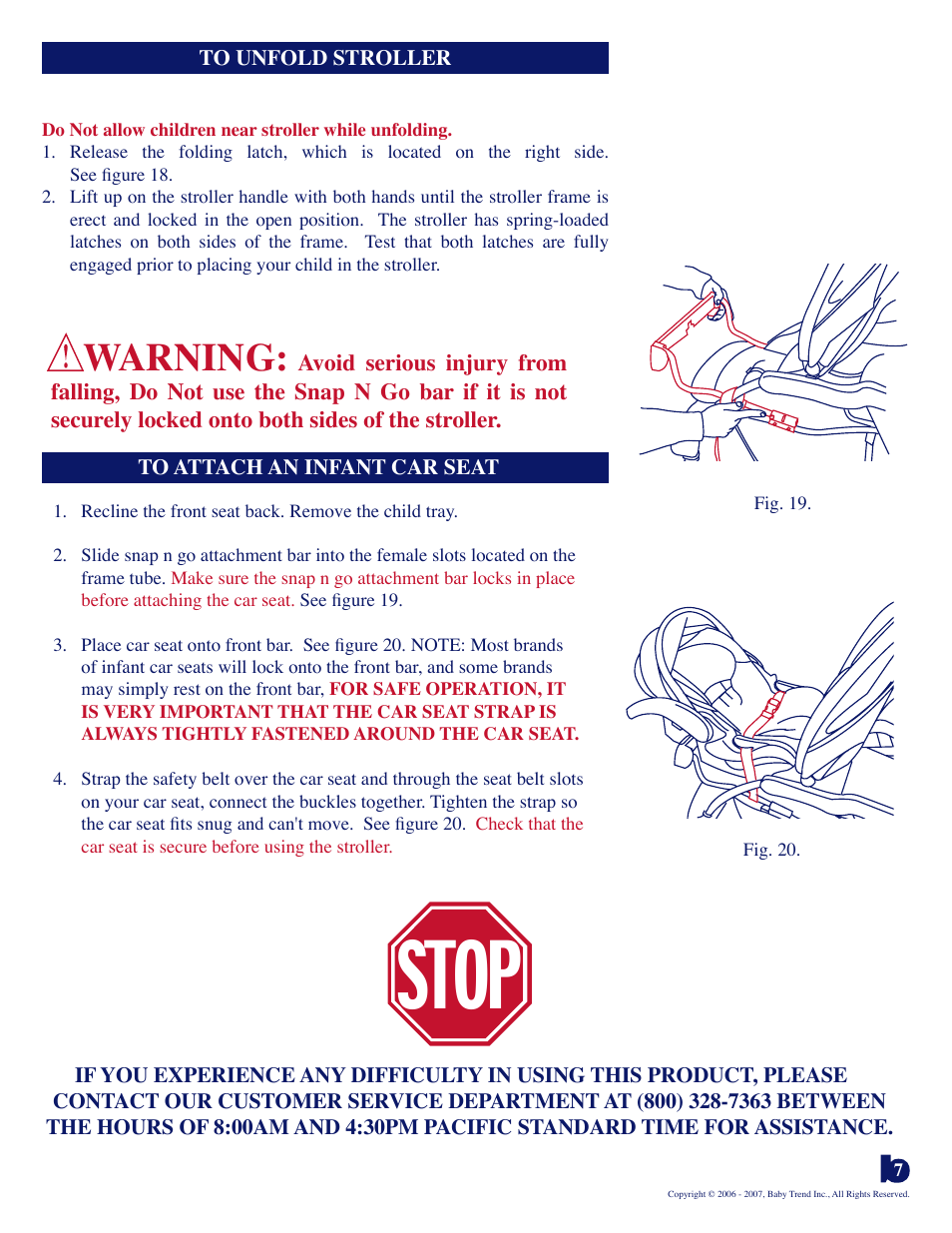 TO UNFOLD STROLLER

Do Not allow children near stroller while unfolding.

1. Release the folding latch, which is located on the right side. See figure 18.
2. Lift up on the stroller handle with both hands until the stroller frame is erect and locked in the open position. The stroller has spring-loaded latches on both sides of the frame. Test that both latches are fully engaged prior to placing your child in the stroller.

WARNING: Avoid serious injury from falling, Do Not use the Snap N Go bar if it is not securely locked onto both sides of the stroller.

TO ATTACH AN INFANT CAR SEAT

1. Recline the front seat back. Remove the child tray.

2. Slide snap n go attachment bar into the female slots located on the frame tube. Make sure the snap n go attachment bar locks in place before attaching the car seat. See figure 19.

3. Place car seat onto front bar. See figure 20. NOTE: Most brands of infant car seats will lock onto the front bar, and some brands may simply rest on the front bar, FOR SAFE OPERATION, IT IS VERY IMPORTANT THAT THE CAR SEAT STRAP IS ALWAYS TIGHTLY FASTENED AROUND THE CAR SEAT.

4. Strap the safety belt over the car seat and through the seat belt slots on your car seat, connect the buckles together. Tighten the strap so the car seat fits snug and can't move. See figure 20. Check that the car seat is secure before using the stroller.

Fig. 19.

Fig. 20.

STOP

IF YOU EXPERIENCE ANY DIFFICULTY IN USING THIS PRODUCT, PLEASE CONTACT OUR CUSTOMER SERVICE DEPARTMENT AT (800) 328-7363 BETWEEN THE HOURS OF 8:00AM AND 4:30PM PACIFIC STANDARD TIME FOR ASSISTANCE.

7

Copyright © 2006 - 2007, Baby Trend Inc., All Rights Reserved.