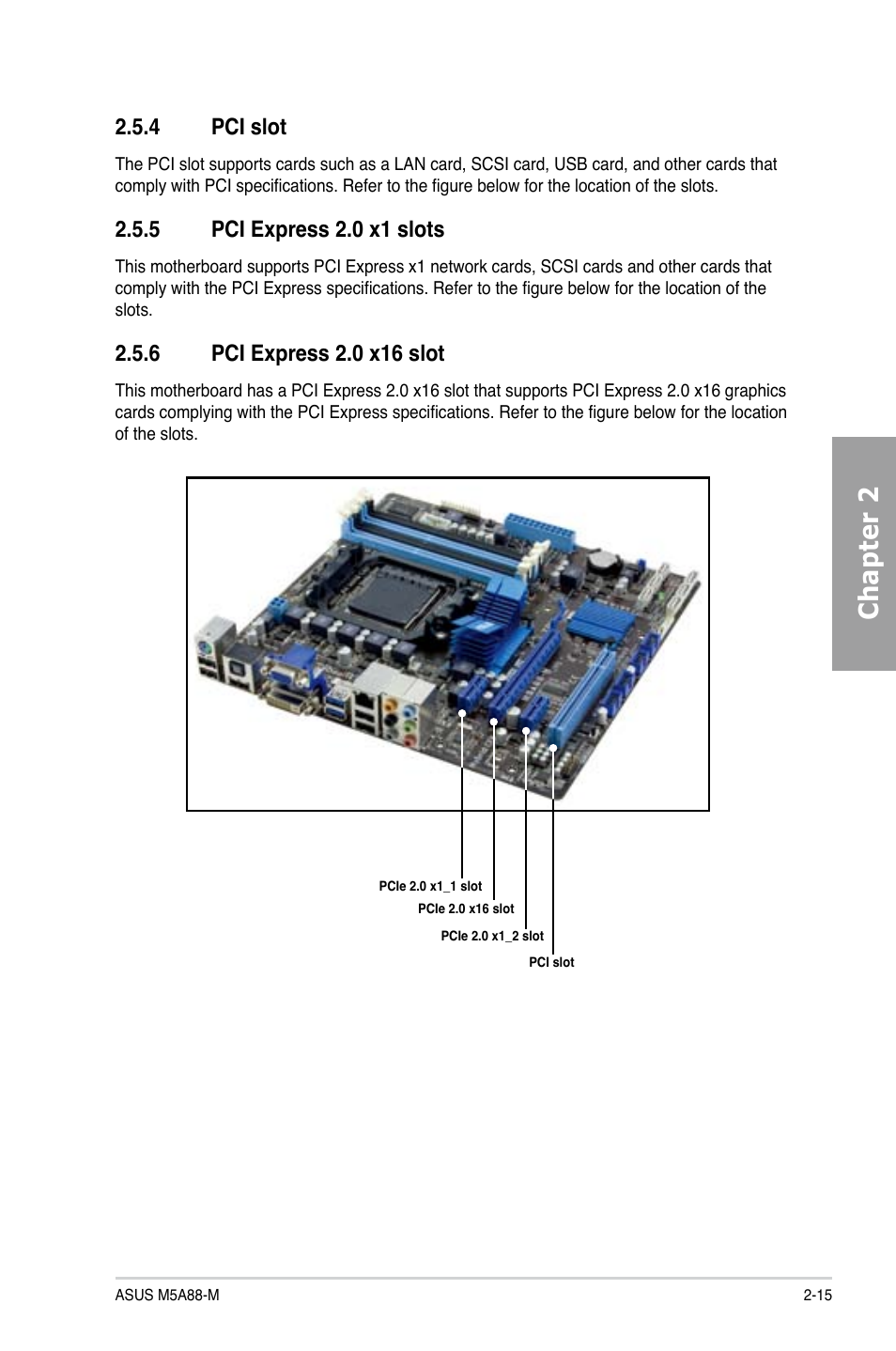 2.5.4 PCI slot

The PCI slot supports cards such as a LAN card, SCSI card, USB card, and other cards that comply with PCI specifications. Refer to the figure below for the location of the slots.

2.5.5 PCI Express 2.0 x1 slots

This motherboard supports PCI Express x1 network cards, SCSI cards and other cards that comply with the PCI Express specifications. Refer to the figure below for the location of the slots.

2.5.6 PCI Express 2.0 x16 slot

This motherboard has a PCI Express 2.0 x16 slot that supports PCI Express 2.0 x16 graphics cards complying with the PCI Express specifications. Refer to the figure below for the location of the slots.

Chapter 2

PCIe 2.0 x1_1 slot
PCIe 2.0 x16 slot
PCIe 2.0 x1_2 slot
PCI slot

ASUS M5A88-M

2-15