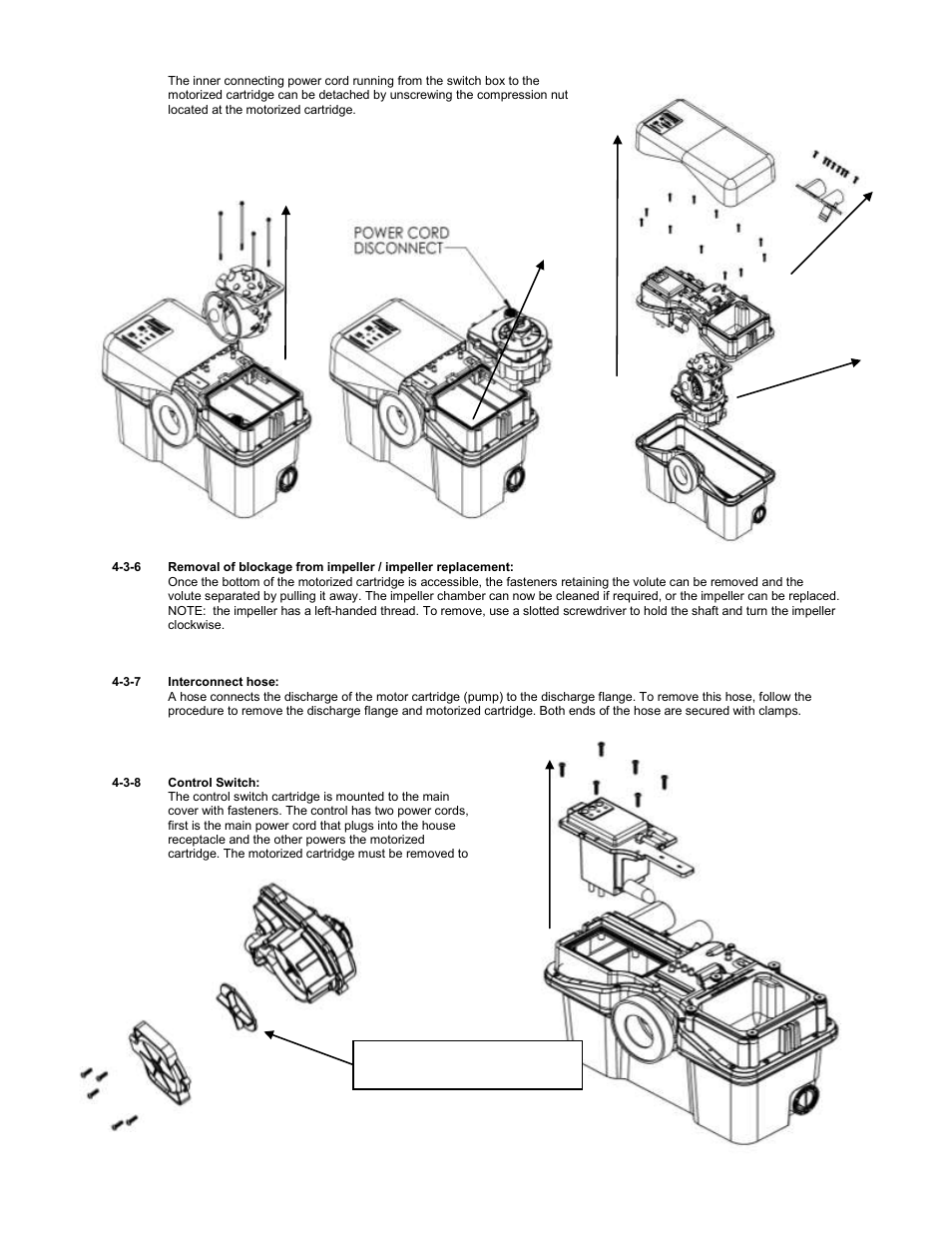 The inner connecting power cord running from the switch box to the motorized cartridge can be detached by unscrewing the compression nut located at the motorized cartridge.

POWER CORD DISCONNECT

4-3-6 Removal of blockage from impeller / impeller replacement:
Once the bottom of the motorized cartridge is accessible, the fasteners retaining the volute can be removed and the volute separated by pulling it away. The impeller chamber can now be cleaned if required, or the impeller can be replaced. NOTE: the impeller has a left-handed thread. To remove, use a slotted screwdriver to hold the shaft and turn the impeller clockwise.

4-3-7 Interconnect hose:
A hose connects the discharge of the motor cartridge (pump) to the discharge flange. To remove this hose, follow the procedure to remove the discharge flange and motorized cartridge. Both ends of the hose are secured with clamps.

4-3-8 Control Switch:
The control switch cartridge is mounted to the main cover with fasteners. The control has two power cords, first is the main power cord that plugs into the house receptacle and the other powers the motorized cartridge. The motorized cartridge must be removed to