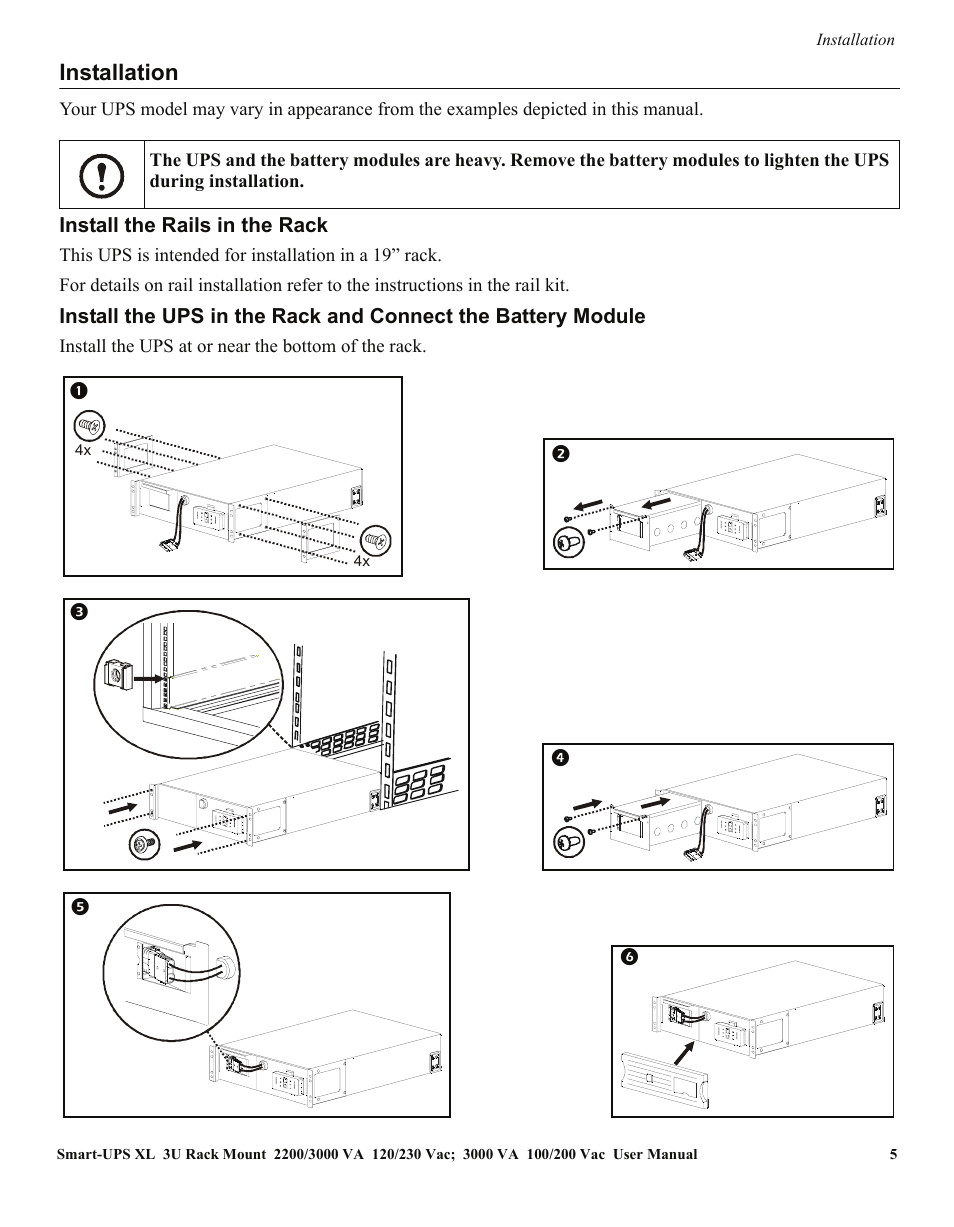 Installation

Installation

Your UPS model may vary in appearance from the examples depicted in this manual.

The UPS and the battery modules are heavy. Remove the battery modules to lighten the UPS during installation.

Install the Rails in the Rack

This UPS is intended for installation in a 19” rack.

For details on rail installation refer to the instructions in the rail kit.

Install the UPS in the Rack and Connect the Battery Module

Install the UPS at or near the bottom of the rack.

1

4x

4x

2

3

4

5

6

Smart-UPS XL 3U Rack Mount 2200/3000 VA 120/230 Vac; 3000 VA 100/200 Vac User Manual 5