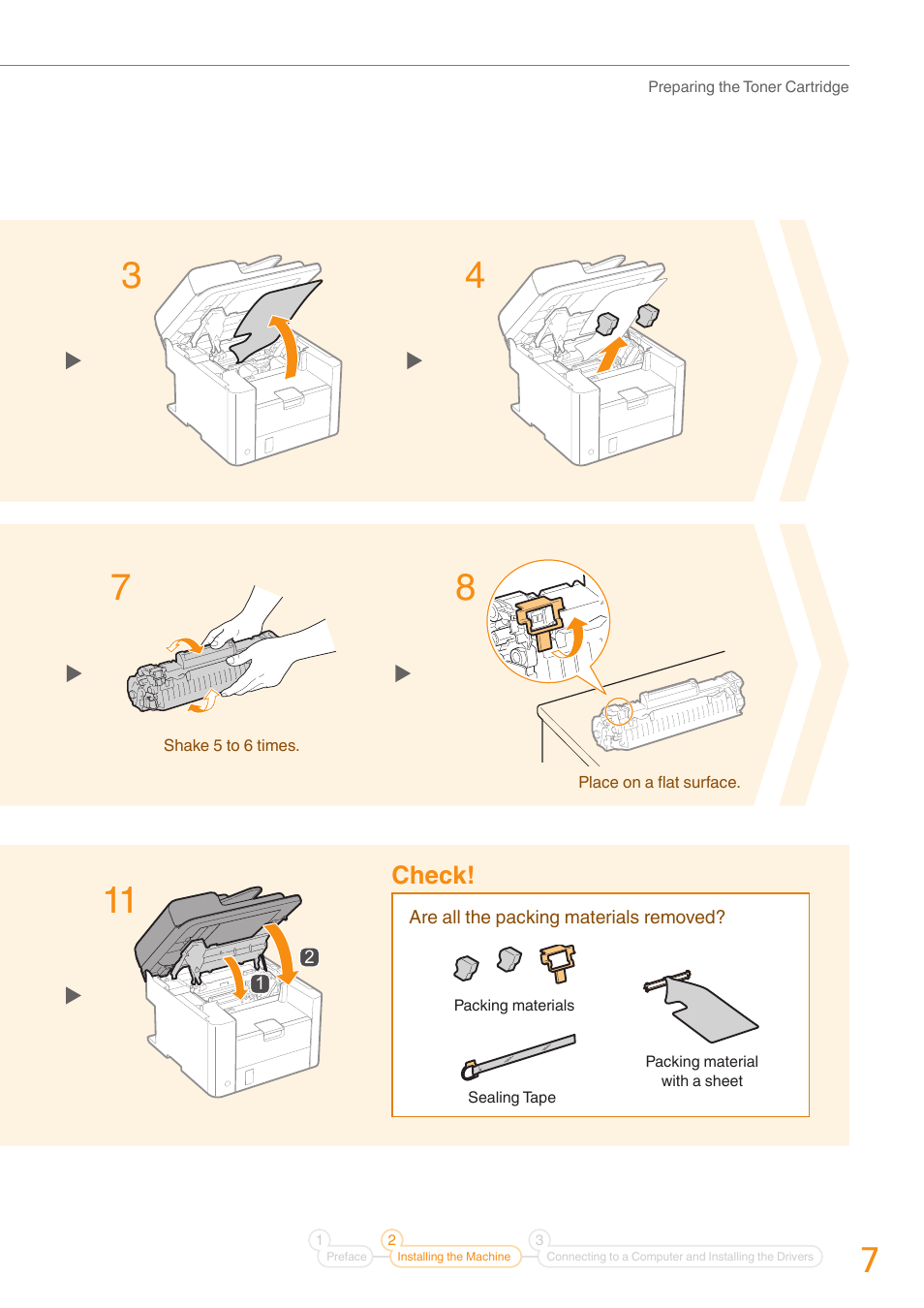 Preparing the Toner Cartridge

3

4

7

Shake 5 to 6 times.

8

Place on a flat surface.

11

2

1

Check!

Are all the packing materials removed?

Packing materials

Sealing Tape

Packing material with a sheet

1 Preface

2 Installing the Machine

3 Connecting to a Computer and Installing the Drivers

7