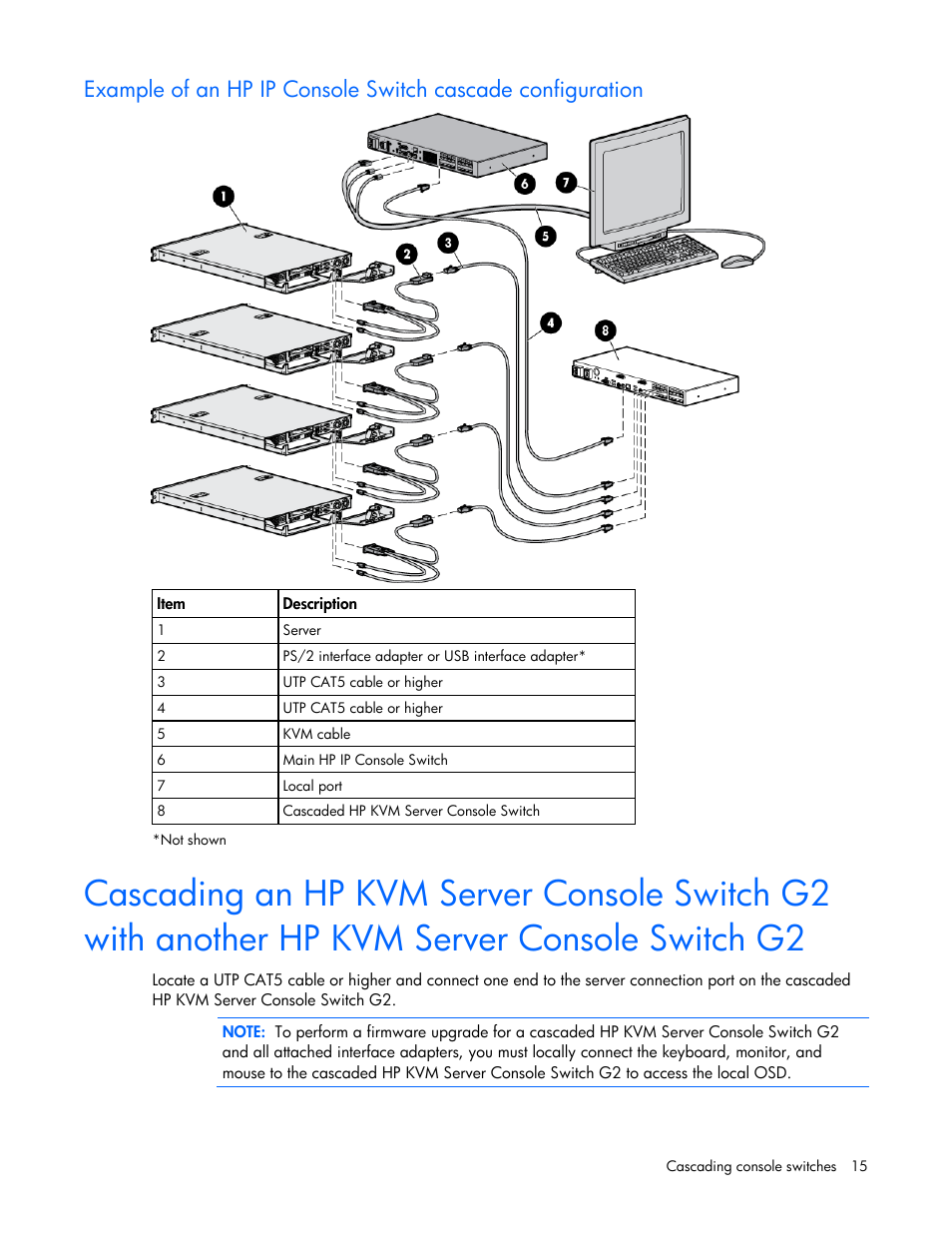 Example of an HP IP Console Switch cascade configuration

1
2
3
4
5
6
7
8

| Item | Description |
|---|---|
| 1 | Server |
| 2 | PS/2 interface adapter or USB interface adapter* |
| 3 | UTP CAT5 cable or higher |
| 4 | UTP CAT5 cable or higher |
| 5 | KVM cable |
| 6 | Main HP IP Console Switch |
| 7 | Local port |
| 8 | Cascaded HP KVM Server Console Switch |

*Not shown

Cascading an HP KVM Server Console Switch G2 with another HP KVM Server Console Switch G2

Locate a UTP CAT5 cable or higher and connect one end to the server connection port on the cascaded HP KVM Server Console Switch G2.

NOTE: To perform a firmware upgrade for a cascaded HP KVM Server Console Switch G2 and all attached interface adapters, you must locally connect the keyboard, monitor, and mouse to the cascaded HP KVM Server Console Switch G2 to access the local OSD.

Cascading console switches 15