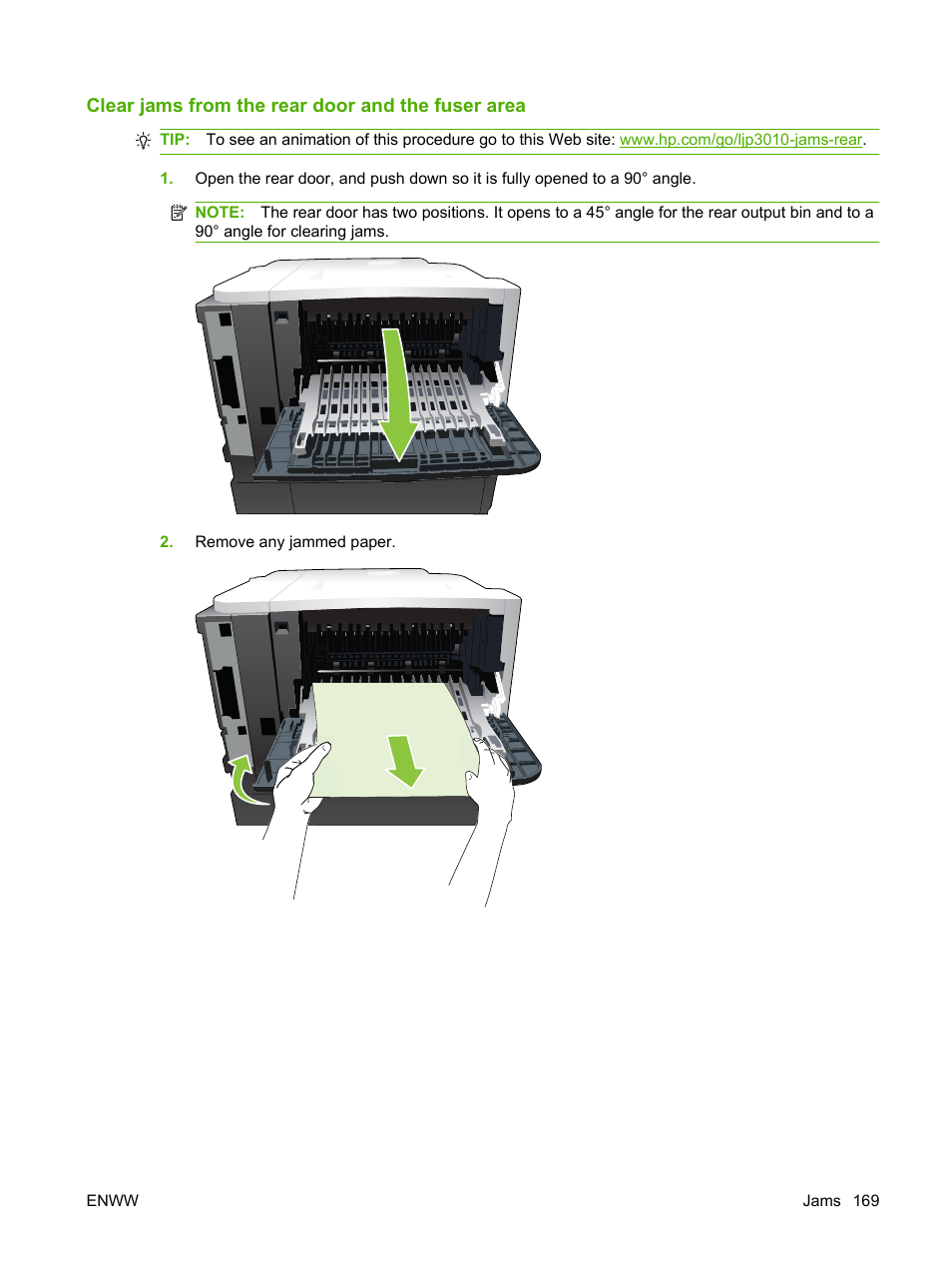 Clear jams from the rear door and the fuser area

TIP: To see an animation of this procedure go to this Web site: www.hp.com/go/ljp3010-jams-rear.

1. Open the rear door, and push down so it is fully opened to a 90° angle.

NOTE: The rear door has two positions. It opens to a 45° angle for the rear output bin and to a 90° angle for clearing jams.

2. Remove any jammed paper.

ENWW

Jams 169