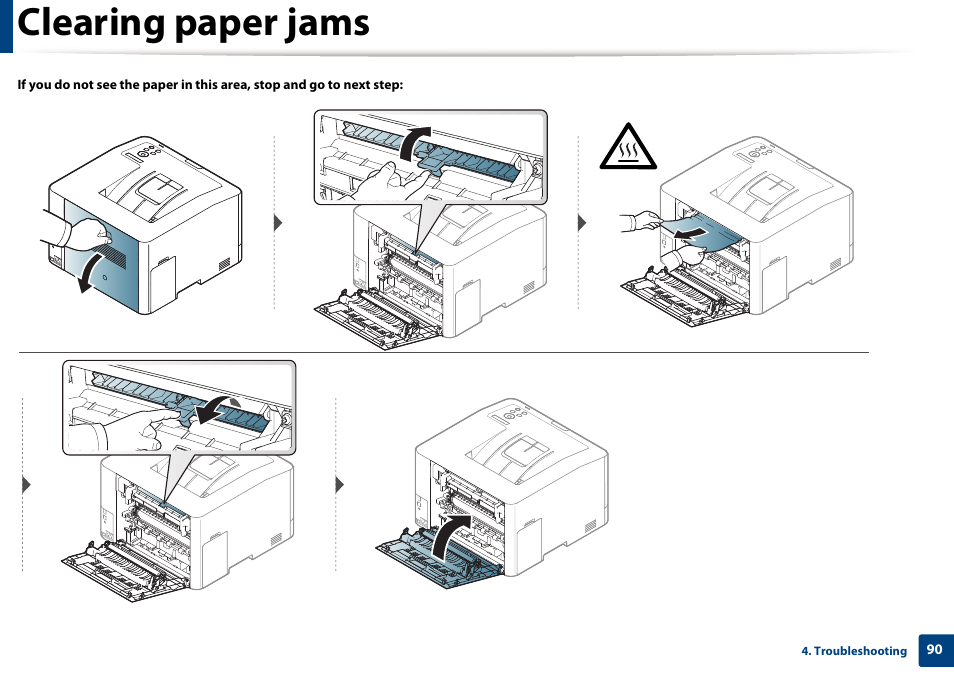 Clearing paper jams

If you do not see the paper in this area, stop and go to next step:

4. Troubleshooting 90