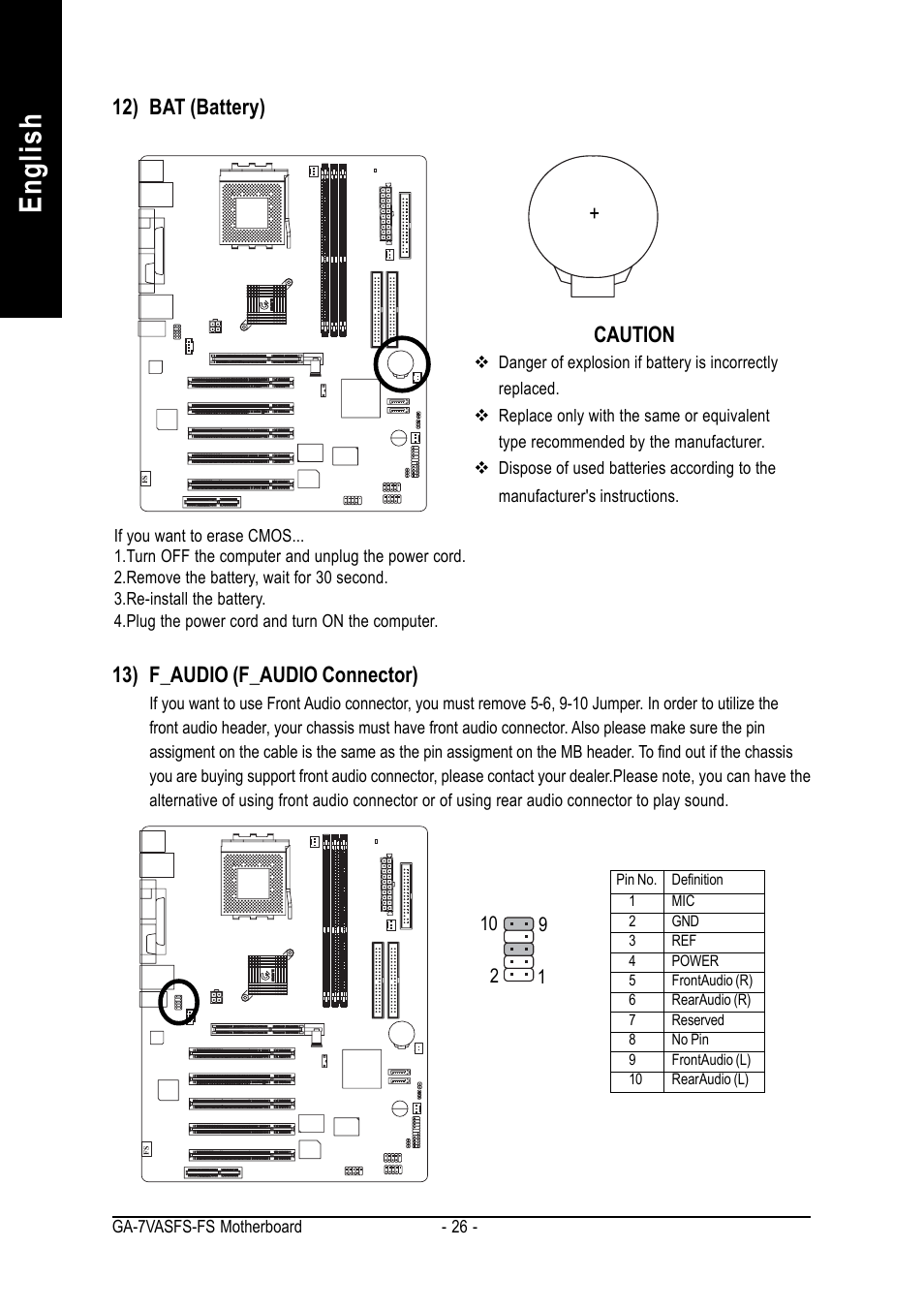 English

12) BAT (Battery)

+

CAUTION

❖ Danger of explosion if battery is incorrectly replaced.

❖ Replace only with the same or equivalent type recommended by the manufacturer.

❖ Dispose of used batteries according to the manufacturer's instructions.

If you want to erase CMOS...
1.Turn OFF the computer and unplug the power cord.
2.Remove the battery, wait for 30 second.
3.Re-install the battery.
4.Plug the power cord and turn ON the computer.

13) F_AUDIO (F_AUDIO Connector)

If you want to use Front Audio connector, you must remove 5-6, 9-10 Jumper. In order to utilize the front audio header, your chassis must have front audio connector. Also please make sure the pin assigment on the cable is the same as the pin assigment on the MB header. To find out if the chassis you are buying support front audio connector, please contact your dealer.Please note, you can have the alternative of using front audio connector or of using rear audio connector to play sound.

10 9
2 1

| Pin No. | Definition |
|---|---|
| 1 | MIC |
| 2 | GND |
| 3 | REF |
| 4 | POWER |
| 5 | FrontAudio (R) |
| 6 | RearAudio (R) |
| 7 | Reserved |
| 8 | No Pin |
| 9 | FrontAudio (L) |
| 10 | RearAudio (L) |

GA-7VASFS-FS Motherboard - 26 -