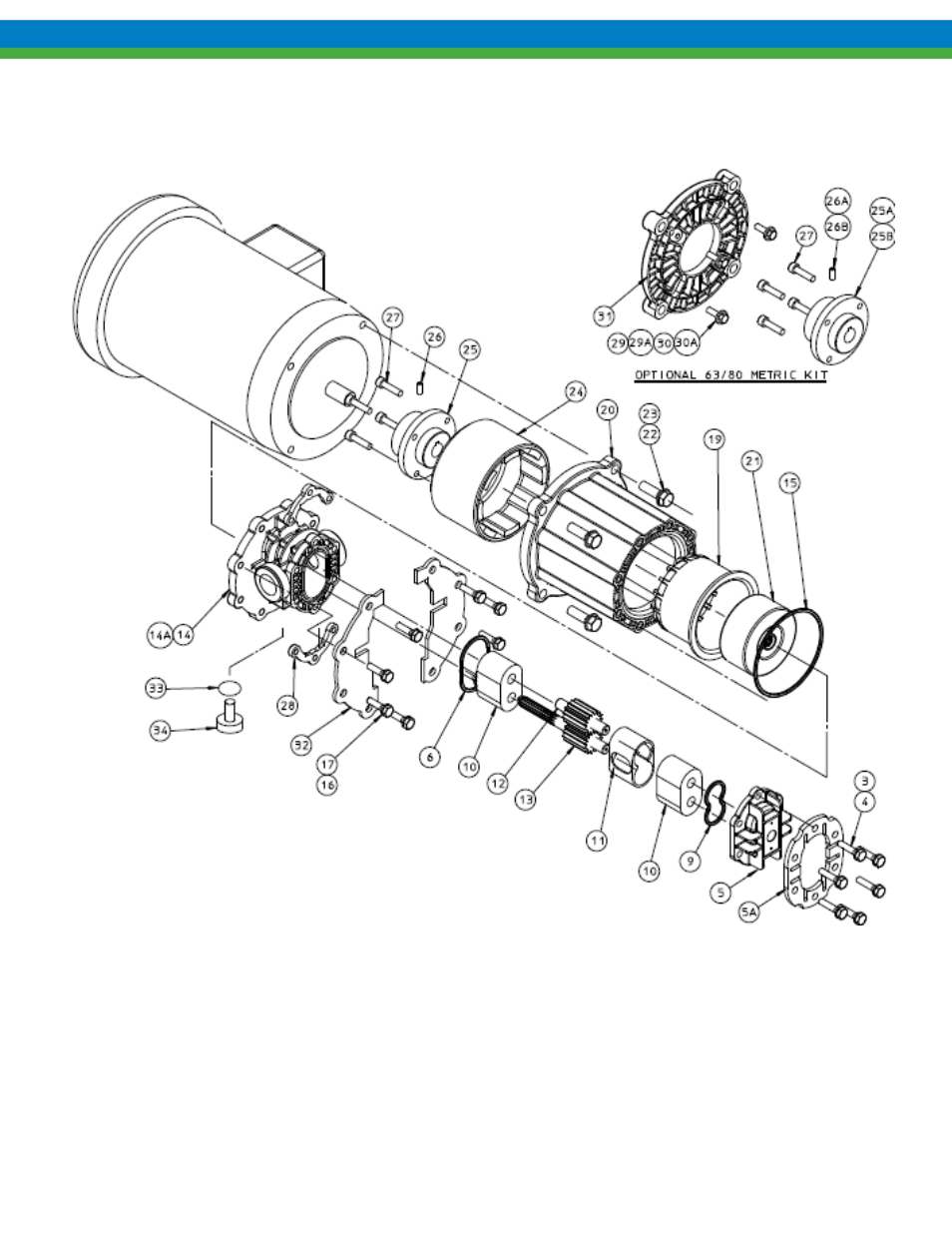 26A
25A
27
26B
25B
31
29 29A 30 30A
OPTIONAL 63/80 METRIC KIT
27
26
25
24
20
23
22
19
21
15
14A 14
33
34
28
32
17
16
6
10
12
13
11
10
9
5
5A
3
4