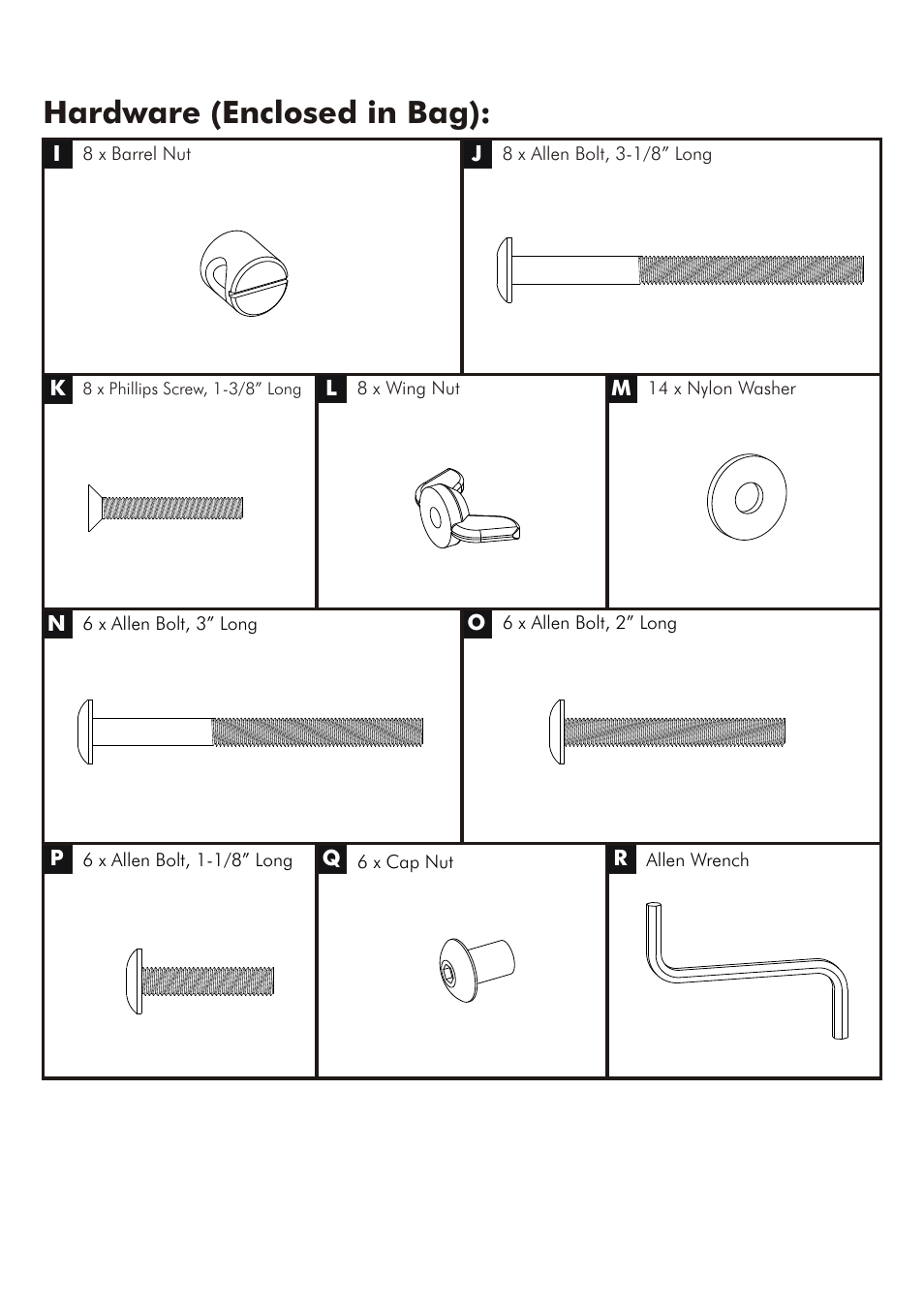 Hardware (Enclosed in Bag):

I 8 x Barrel Nut

J 8 x Allen Bolt, 3-1/8” Long

K 8 x Phillips Screw, 1-3/8” Long

L 8 x Wing Nut

M 14 x Nylon Washer

N 6 x Allen Bolt, 3” Long

O 6 x Allen Bolt, 2” Long

P 6 x Allen Bolt, 1-1/8” Long

Q 6 x Cap Nut

R Allen Wrench