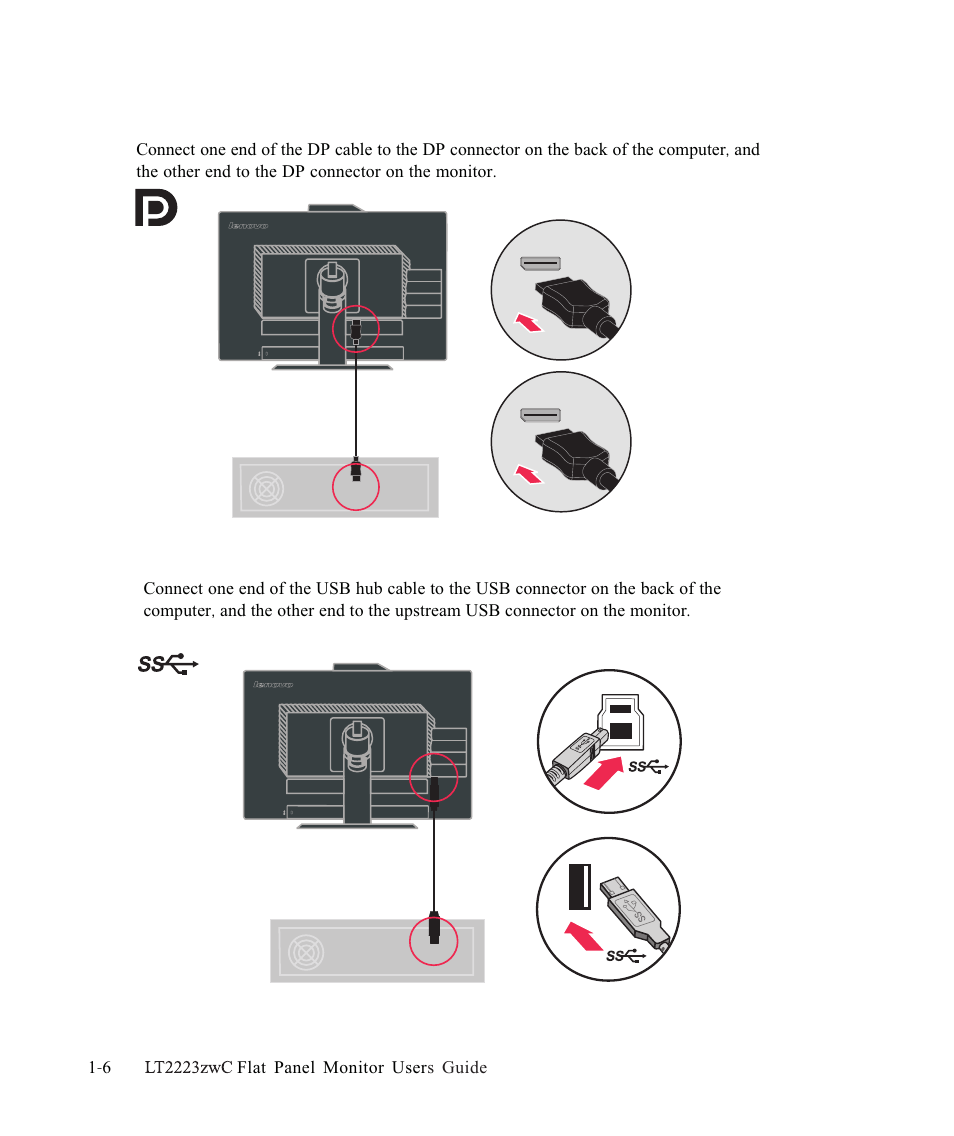 Connect one end of the DP cable to the DP connector on the back of the computer, and the other end to the DP connector on the monitor.

lenovo

Connect one end of the USB hub cable to the USB connector on the back of the computer, and the other end to the upstream USB connector on the monitor.

SS

lenovo

SS

SS

1-6 LT2223zwC Flat Panel Monitor Users Guide