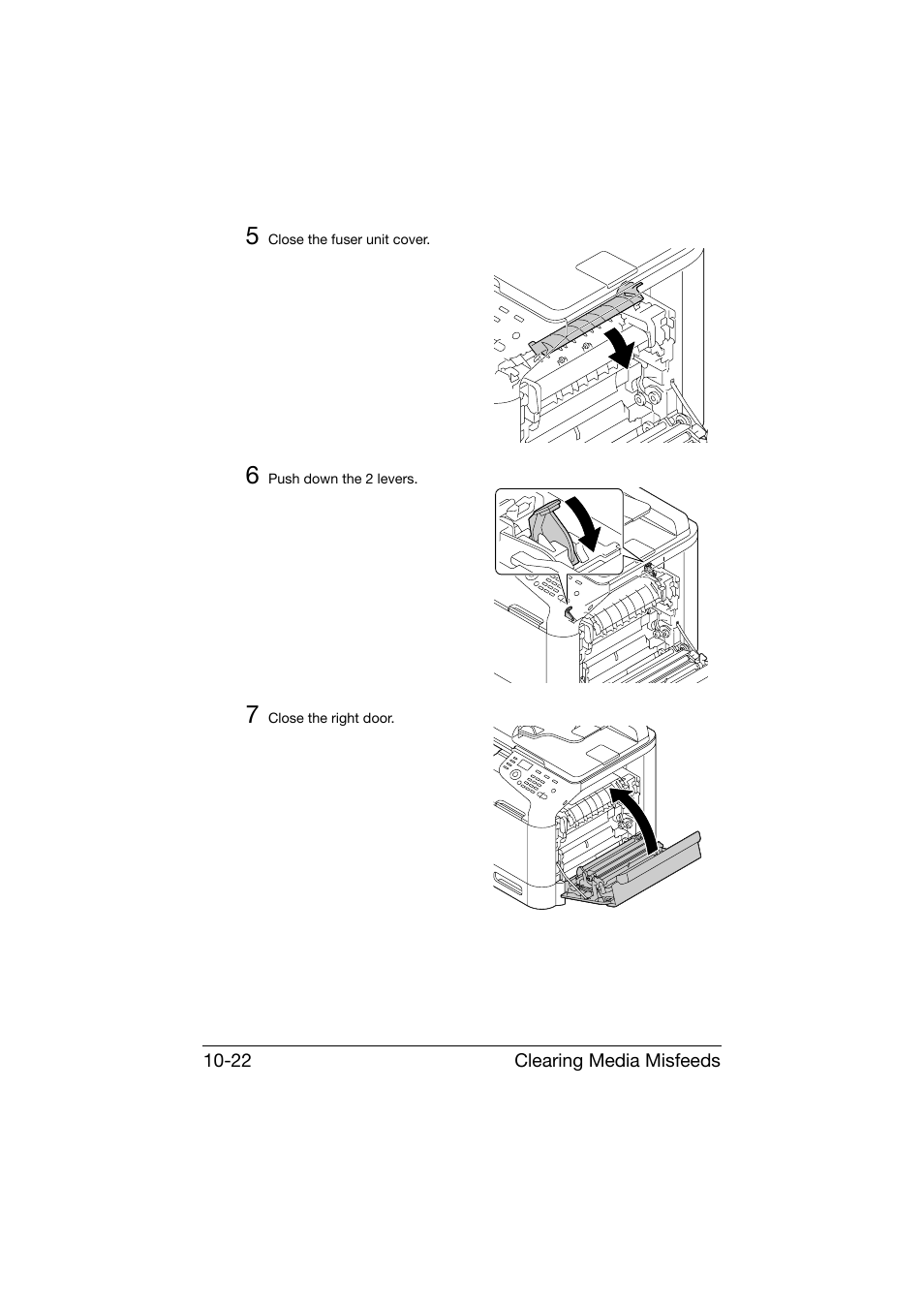 5 Close the fuser unit cover.

6 Push down the 2 levers.

7 Close the right door.

10-22 Clearing Media Misfeeds