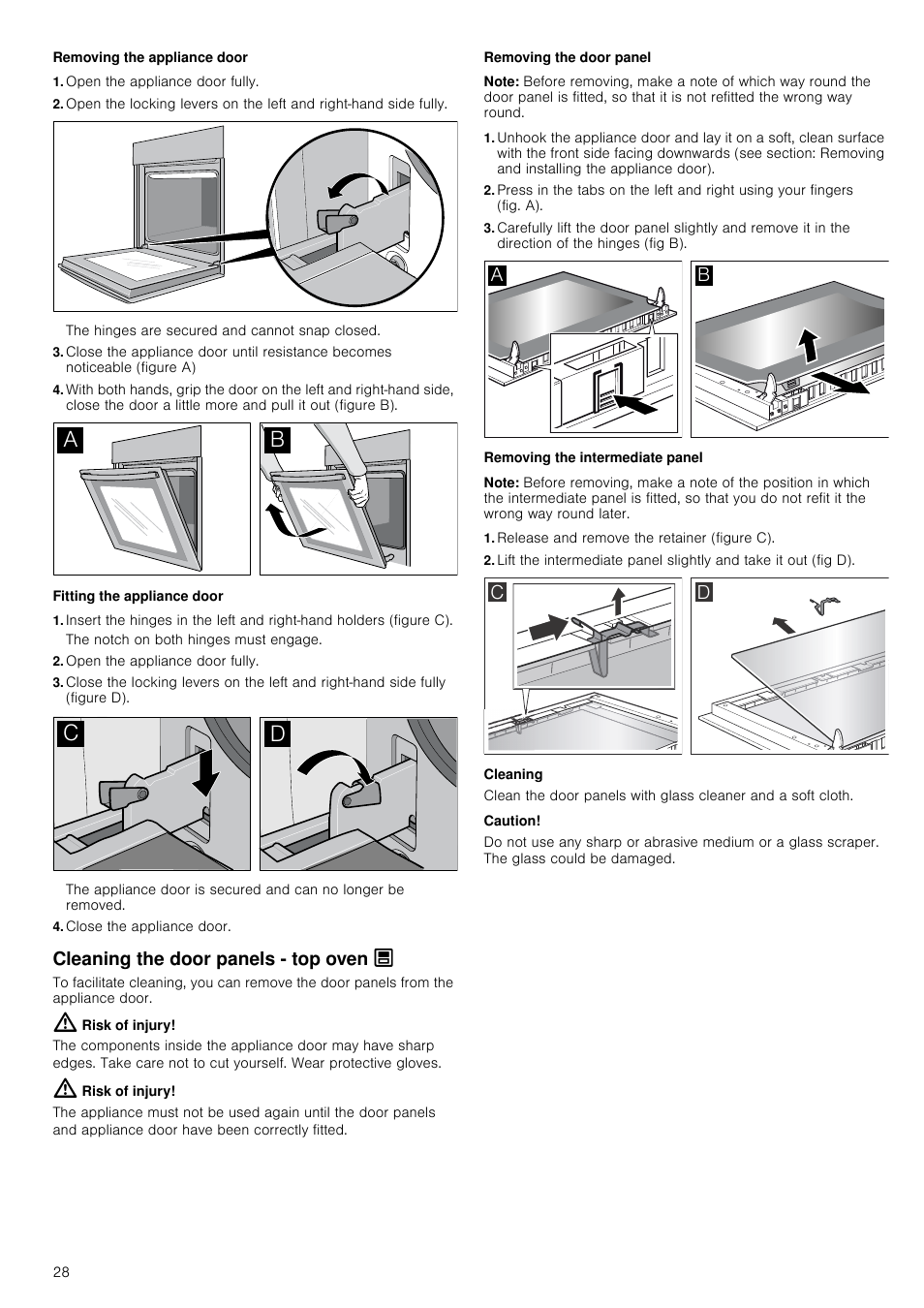 Removing the appliance door

1. Open the appliance door fully.
2. Open the locking levers on the left and right-hand side fully.

The hinges are secured and cannot snap closed.

3. Close the appliance door until resistance becomes noticeable (figure A)
4. With both hands, grip the door on the left and right-hand side, close the door a little more and pull it out (figure B).

A B

Fitting the appliance door

1. Insert the hinges in the left and right-hand holders (figure C).
The notch on both hinges must engage.
2. Open the appliance door fully.
3. Close the locking levers on the left and right-hand side fully (figure D).

C D

The appliance door is secured and can no longer be removed.

4. Close the appliance door.

Cleaning the door panels - top oven

To facilitate cleaning, you can remove the door panels from the appliance door.

Risk of injury!

The components inside the appliance door may have sharp edges. Take care not to cut yourself. Wear protective gloves.

Risk of injury!

The appliance must not be used again until the door panels and appliance door have been correctly fitted.

Removing the door panel

Note: Before removing, make a note of which way round the door panel is fitted, so that it is not refitted the wrong way round.

1. Unhook the appliance door and lay it on a soft, clean surface with the front side facing downwards (see section: Removing and installing the appliance door).
2. Press in the tabs on the left and right using your fingers (fig. A).
3. Carefully lift the door panel slightly and remove it in the direction of the hinges (fig B).

A B

Removing the intermediate panel

Note: Before removing, make a note of the position in which the intermediate panel is fitted, so that you do not refit it the wrong way round later.

1. Release and remove the retainer (figure C).
2. Lift the intermediate panel slightly and take it out (fig D).

C D

Cleaning

Clean the door panels with glass cleaner and a soft cloth.

Caution!

Do not use any sharp or abrasive medium or a glass scraper. The glass could be damaged.

28