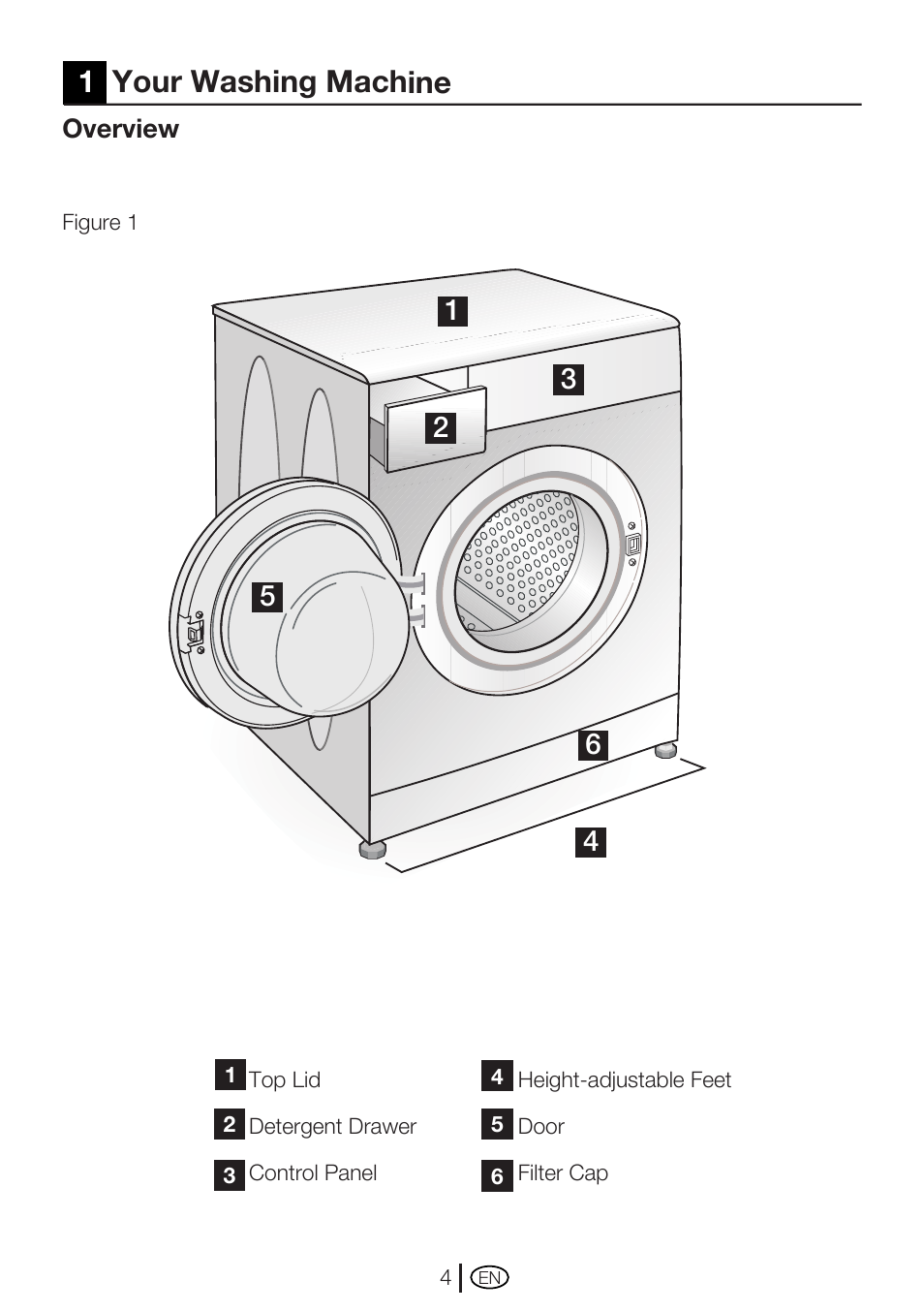 1 Your Washing Machine

Overview

Figure 1

1
3
2
5
6
4

1 Top Lid
2 Detergent Drawer
3 Control Panel

4 Height-adjustable Feet
5 Door
6 Filter Cap

4 EN