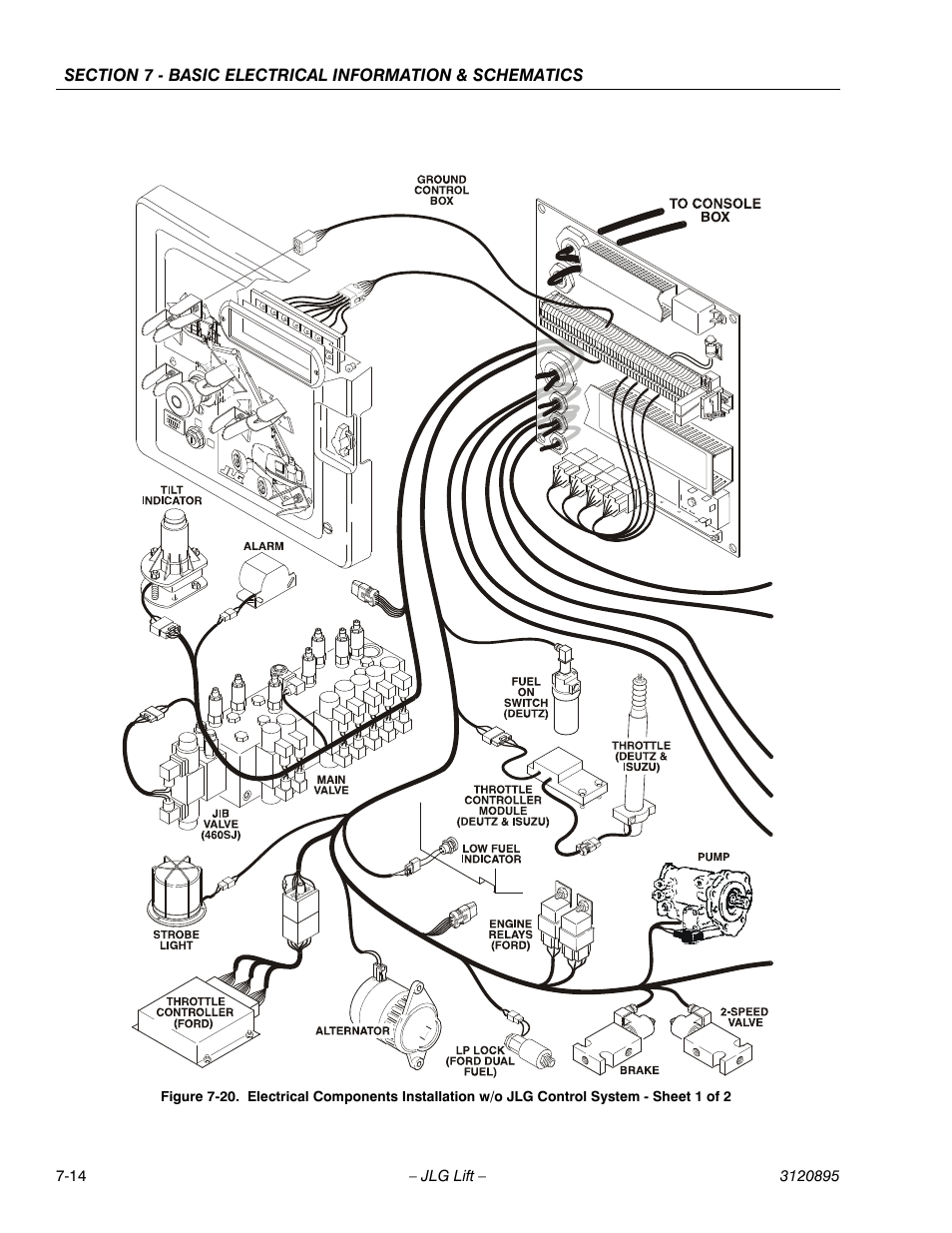 SECTION 7 - BASIC ELECTRICAL INFORMATION & SCHEMATICS

GROUND CONTROL BOX

TO CONSOLE BOX

TILT INDICATOR

ALARM

FUEL ON SWITCH (DEUTZ)

THROTTLE (DEUTZ & ISUZU)

MAIN VALVE

JIB VALVE (460SJ)

THROTTLE CONTROLLER MODULE (DEUTZ & ISUZU)

LOW FUEL INDICATOR

PUMP

STROBE LIGHT

ENGINE RELAYS (FORD)

THROTTLE CONTROLLER (FORD)

ALTERNATOR

LP LOCK (FORD DUAL FUEL)

BRAKE

2-SPEED VALVE

Figure 7-20. Electrical Components Installation w/o JLG Control System - Sheet 1 of 2

7-14 – JLG Lift – 3120895