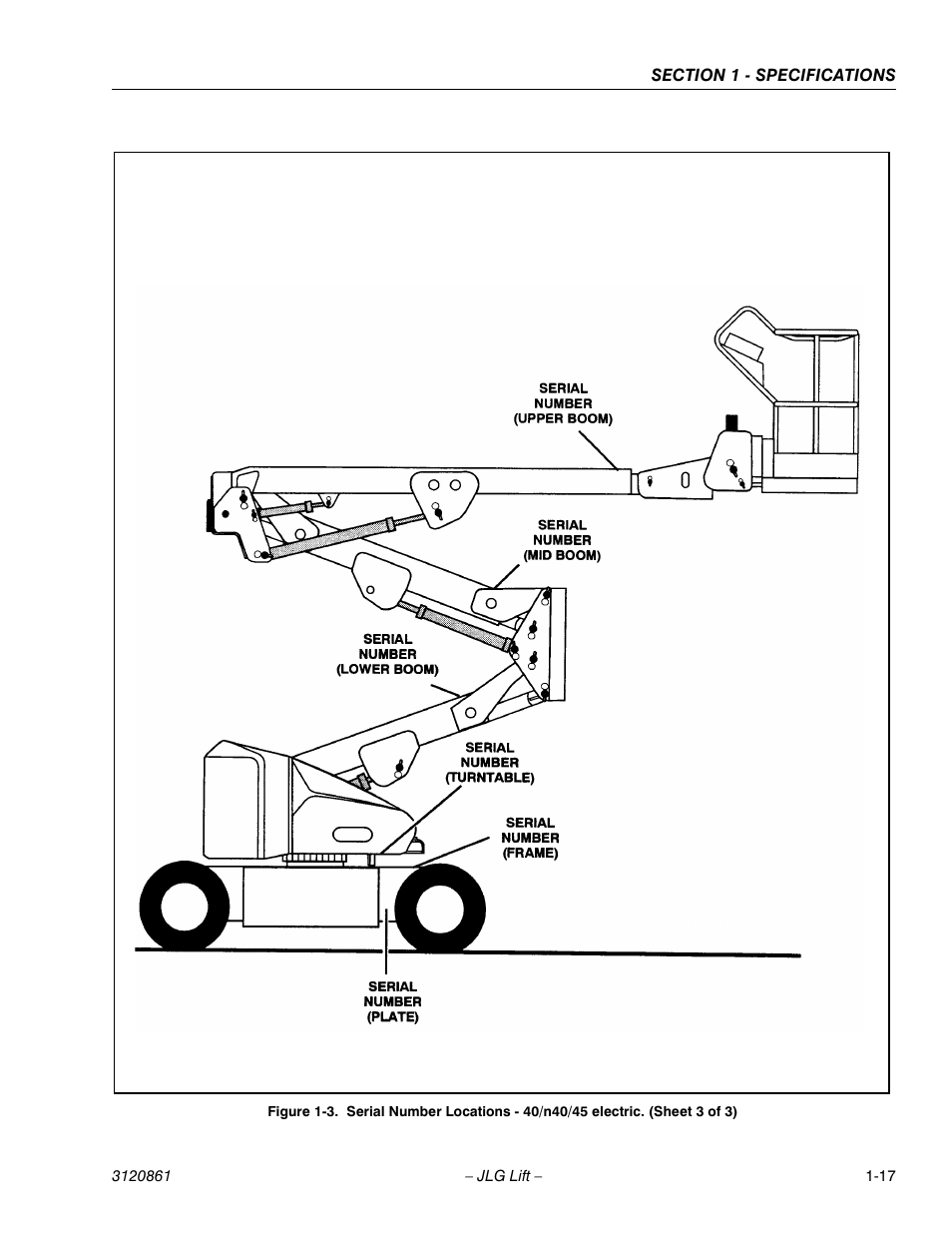 SECTION 1 - SPECIFICATIONS

SERIAL NUMBER (UPPER BOOM)

SERIAL NUMBER (MID BOOM)

SERIAL NUMBER (LOWER BOOM)

SERIAL NUMBER (TURNTABLE)

SERIAL NUMBER (FRAME)

SERIAL NUMBER (PLATE)

Figure 1-3. Serial Number Locations - 40/n40/45 electric. (Sheet 3 of 3)

3120861 – JLG Lift – 1-17