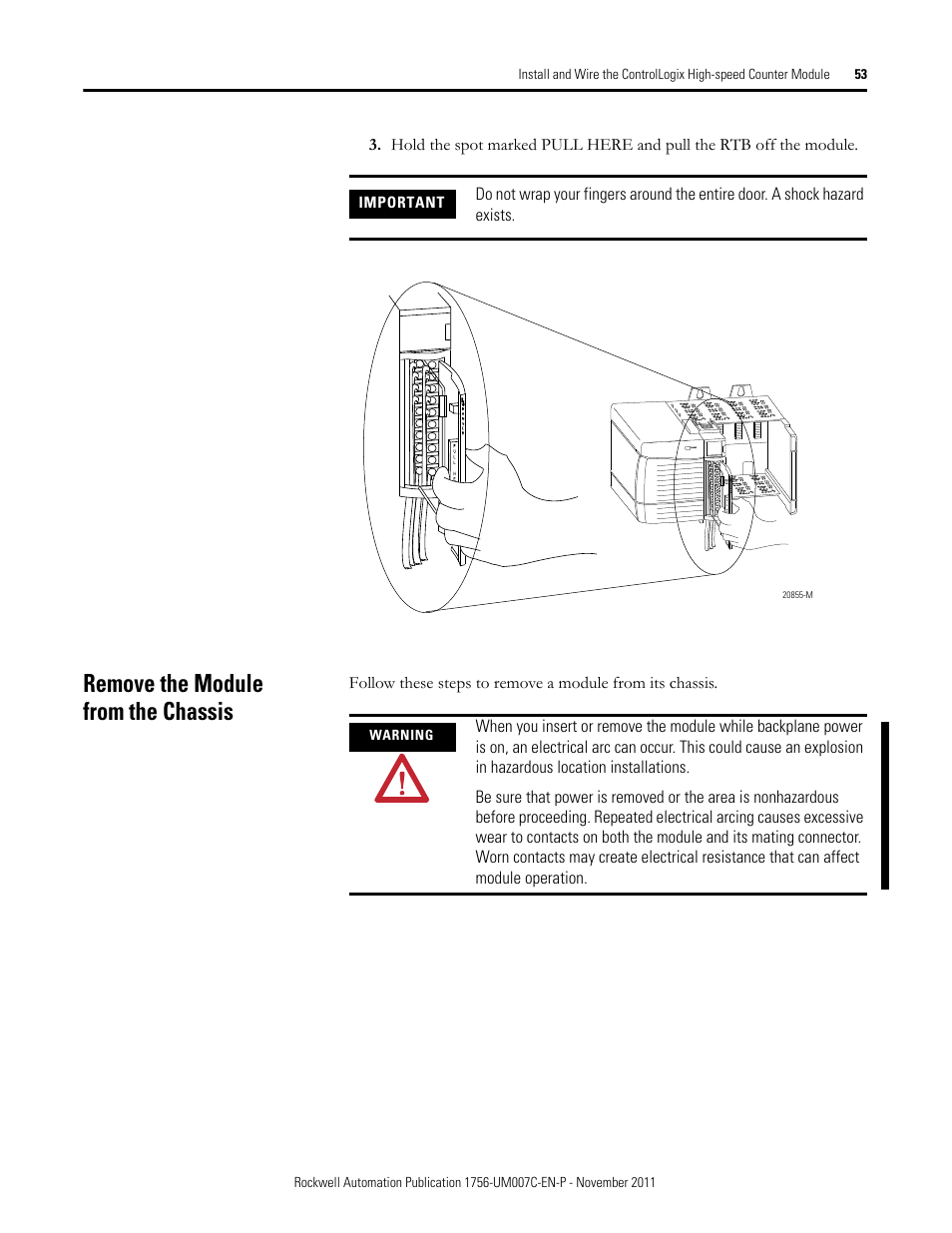 Install and Wire the ControlLogix High-speed Counter Module 53

3. Hold the spot marked PULL HERE and pull the RTB off the module.

IMPORTANT Do not wrap your fingers around the entire door. A shock hazard exists.

20855-M

Remove the Module from the Chassis

Follow these steps to remove a module from its chassis.

WARNING When you insert or remove the module while backplane power is on, an electrical arc can occur. This could cause an explosion in hazardous location installations.

Be sure that power is removed or the area is nonhazardous before proceeding. Repeated electrical arcing causes excessive wear to contacts on both the module and its mating connector. Worn contacts may create electrical resistance that can affect module operation.

Rockwell Automation Publication 1756-UM007C-EN-P - November 2011