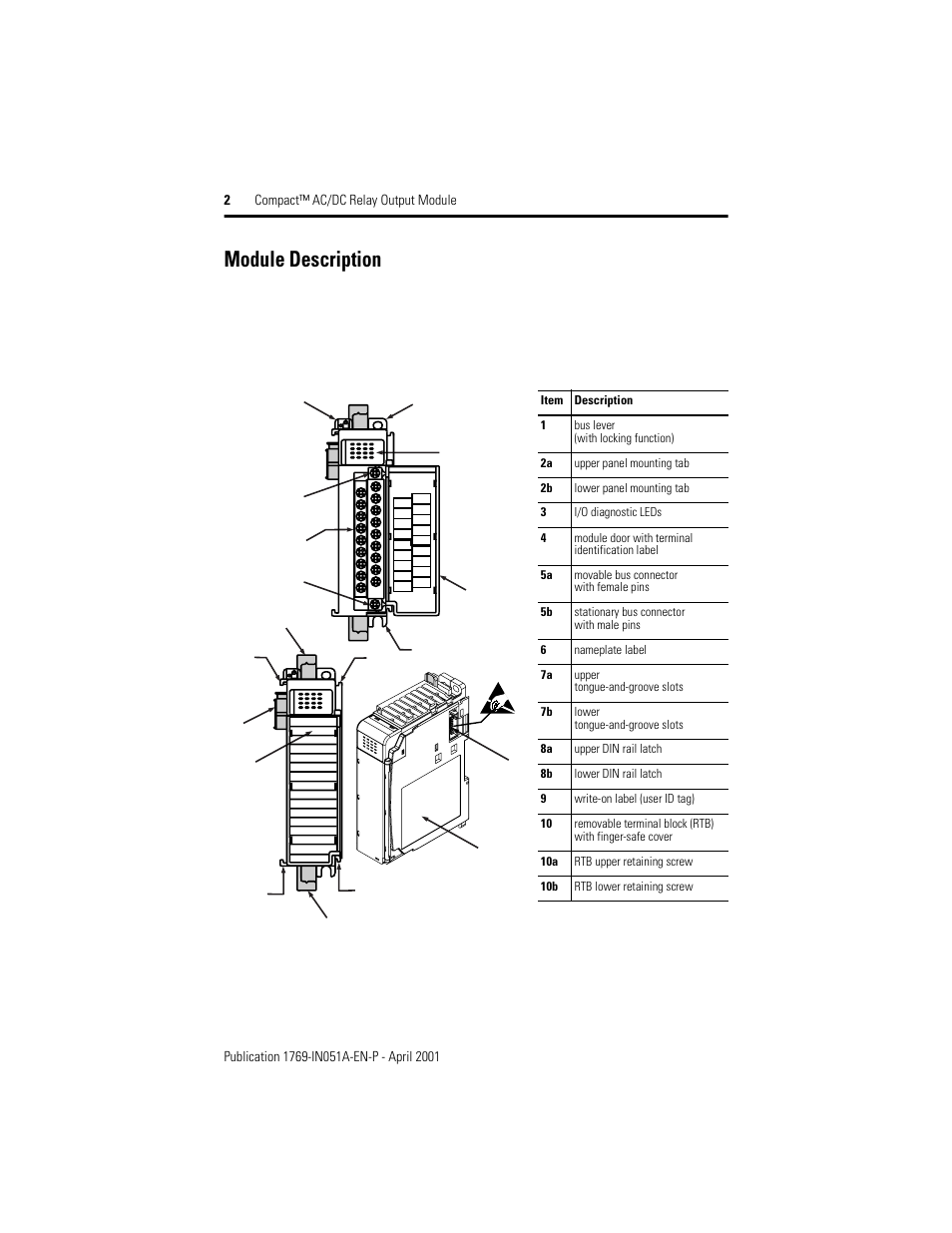 2 Compact™ AC/DC Relay Output Module

Module Description

| Item | Description |
|---|---|
| 1 | bus lever (with locking function) |
| 2a | upper panel mounting tab |
| 2b | lower panel mounting tab |
| 3 | I/O diagnostic LEDs |
| 4 | module door with terminal identification label |
| 5a | movable bus connector with female pins |
| 5b | stationary bus connector with male pins |
| 6 | nameplate label |
| 7a | upper tongue-and-groove slots |
| 7b | lower tongue-and-groove slots |
| 8a | upper DIN rail latch |
| 8b | lower DIN rail latch |
| 9 | write-on label (user ID tag) |
| 10 | removable terminal block (RTB) with finger-safe cover |
| 10a | RTB upper retaining screw |
| 10b | RTB lower retaining screw |

Publication 1769-IN051A-EN-P - April 2001