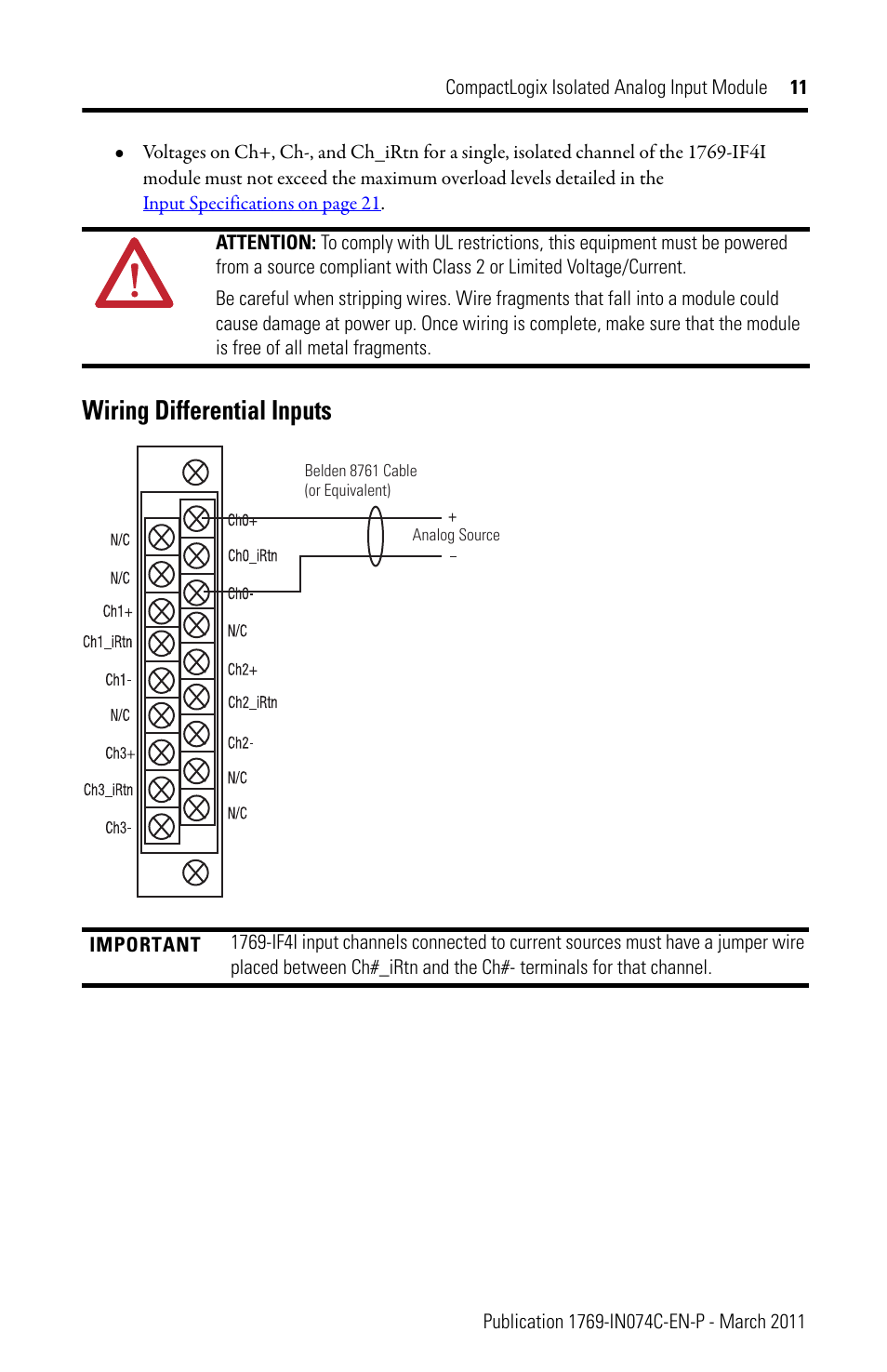 CompactLogix Isolated Analog Input Module 11

• Voltages on Ch+, Ch-, and Ch_iRtn for a single, isolated channel of the 1769-IF4I module must not exceed the maximum overload levels detailed in the Input Specifications on page 21.

ATTENTION: To comply with UL restrictions, this equipment must be powered from a source compliant with Class 2 or Limited Voltage/Current.

Be careful when stripping wires. Wire fragments that fall into a module could cause damage at power up. Once wiring is complete, make sure that the module is free of all metal fragments.

Wiring Differential Inputs

Belden 8761 Cable (or Equivalent)

+

Analog Source

–

N/C
N/C
Ch1+
Ch1_iRtn
Ch1-
N/C
Ch3+
Ch3_iRtn
Ch3-

Ch0+
Ch0_iRtn
Ch0-
N/C
Ch2+
Ch2_iRtn
Ch2-
N/C
N/C

IMPORTANT 1769-IF4I input channels connected to current sources must have a jumper wire placed between Ch#_iRtn and the Ch#- terminals for that channel.

Publication 1769-IN074C-EN-P - March 2011