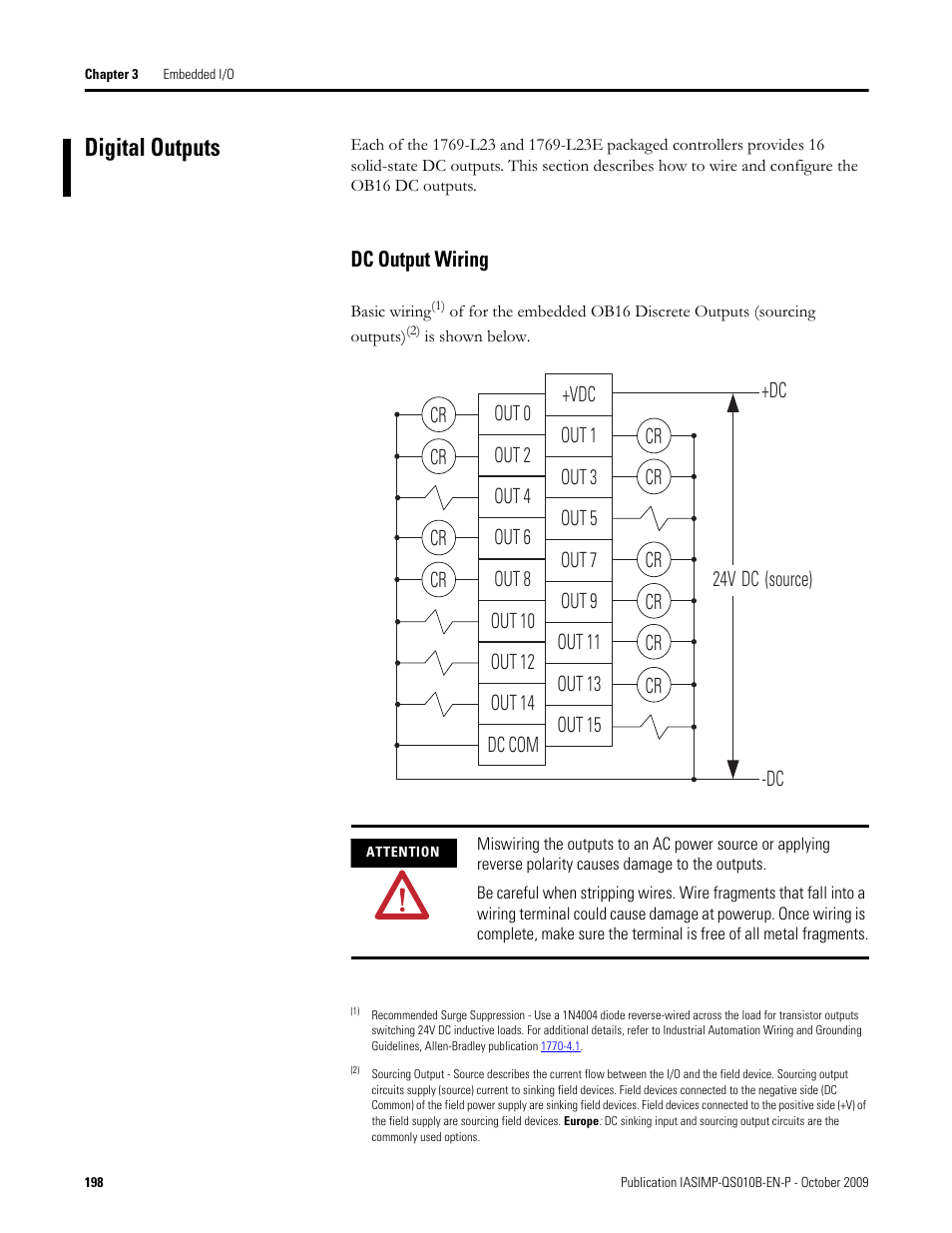 Chapter 3 Embedded I/O

Digital Outputs

Each of the 1769-L23 and 1769-L23E packaged controllers provides 16 solid-state DC outputs. This section describes how to wire and configure the OB16 DC outputs.

DC Output Wiring

Basic wiring$^{(1)}$ of for the embedded OB16 Discrete Outputs (sourcing outputs)$^{(2)}$ is shown below.

CR
CR
CR
CR
OUT 0
OUT 2
OUT 4
OUT 6
OUT 8
OUT 10
OUT 12
OUT 14
DC COM
+VDC
OUT 1
OUT 3
OUT 5
OUT 7
OUT 9
OUT 11
OUT 13
OUT 15
CR
CR
CR
CR
CR
CR
+DC
24V DC (source)
-DC

ATTENTION

Miswiring the outputs to an AC power source or applying reverse polarity causes damage to the outputs.

Be careful when stripping wires. Wire fragments that fall into a wiring terminal could cause damage at powerup. Once wiring is complete, make sure the terminal is free of all metal fragments.

(1) Recommended Surge Suppression - Use a 1N4004 diode reverse-wired across the load for transistor outputs switching 24V DC inductive loads. For additional details, refer to Industrial Automation Wiring and Grounding Guidelines, Allen-Bradley publication 1770-4.1.

(2) Sourcing Output - Source describes the current flow between the I/O and the field device. Sourcing output circuits supply (source) current to sinking field devices. Field devices connected to the negative side (DC Common) of the field power supply are sinking field devices. Field devices connected to the positive side (+V) of the field supply are sourcing field devices. Europe: DC sinking input and sourcing output circuits are the commonly used options.

198

Publication IASIMP-QS010B-EN-P - October 2009