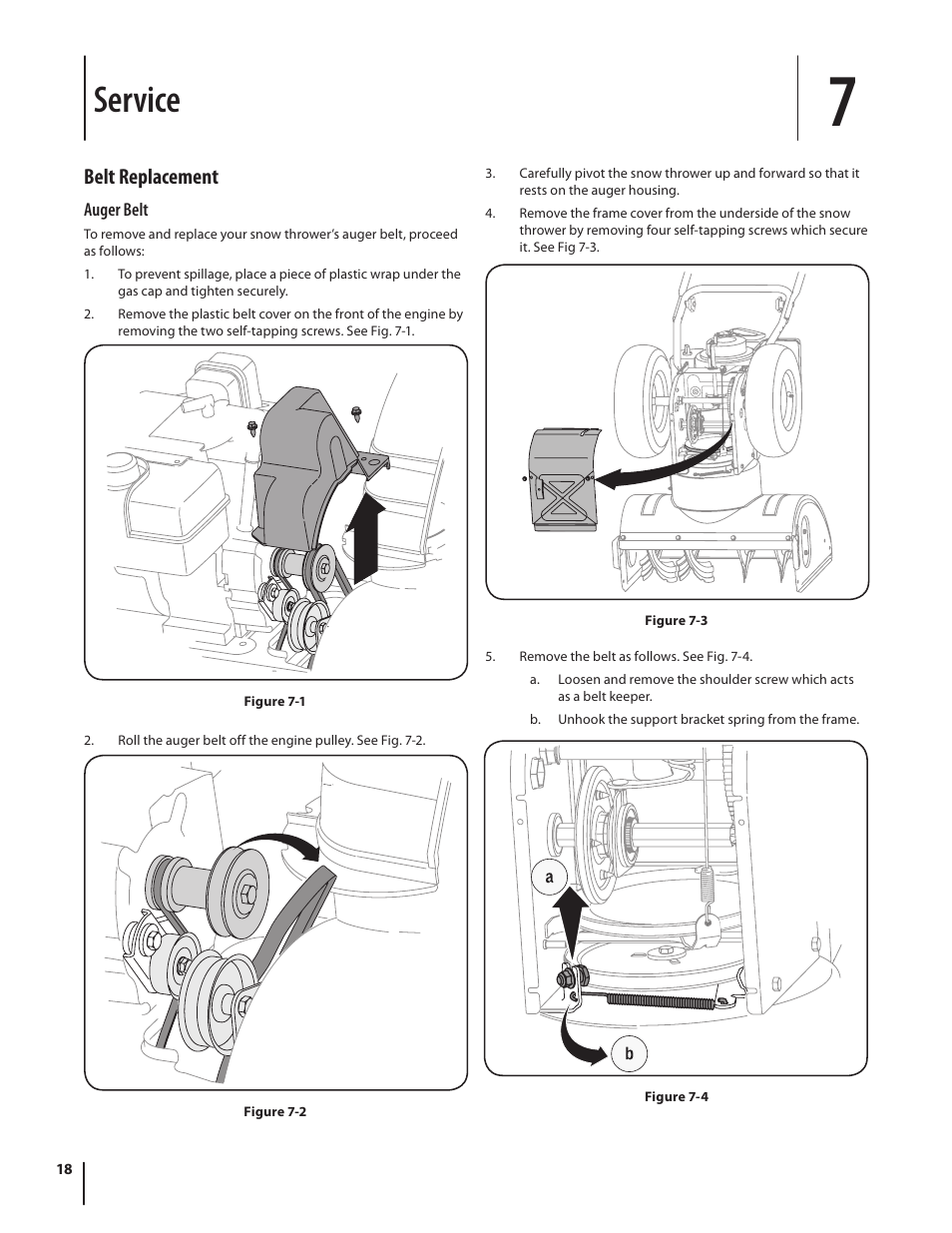 Service

7

Belt Replacement

Auger Belt

To remove and replace your snow thrower's auger belt, proceed as follows:

1. To prevent spillage, place a piece of plastic wrap under the gas cap and tighten securely.

2. Remove the plastic belt cover on the front of the engine by removing the two self-tapping screws. See Fig. 7-1.

Figure 7-1

2. Roll the auger belt off the engine pulley. See Fig. 7-2.

Figure 7-2

3. Carefully pivot the snow thrower up and forward so that it rests on the auger housing.

4. Remove the frame cover from the underside of the snow thrower by removing four self-tapping screws which secure it. See Fig 7-3.

Figure 7-3

5. Remove the belt as follows. See Fig. 7-4.

a. Loosen and remove the shoulder screw which acts as a belt keeper.

b. Unhook the support bracket spring from the frame.

a

b

Figure 7-4

18