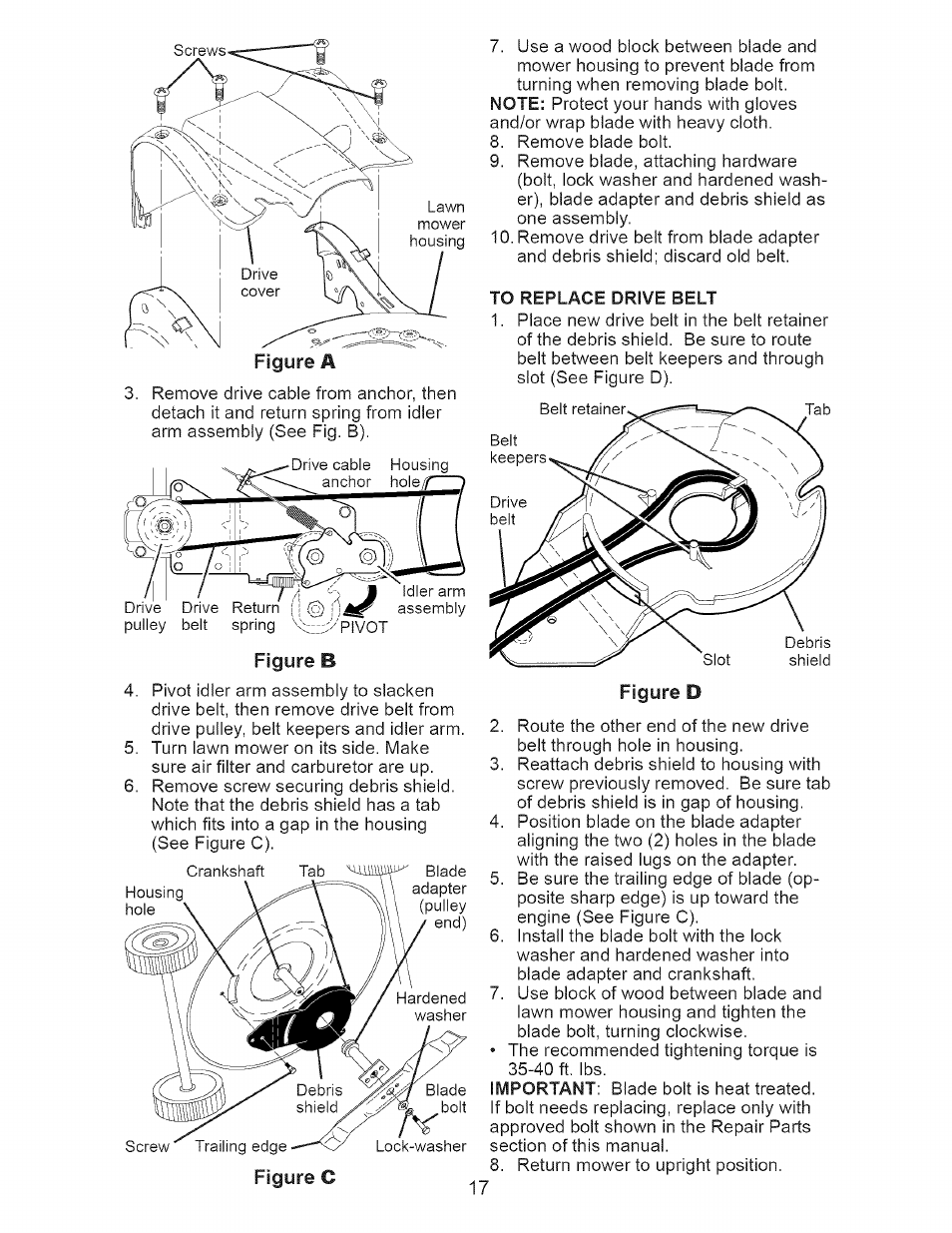 Screws

Lawn mower housing

Drive cover

Figure A

3. Remove drive cable from anchor, then detach it and return spring from idler arm assembly (See Fig. B).

Drive cable anchor

Housing hole

Idler arm assembly

Drive pulley

Drive belt

Return spring

PIVOT

Figure B

4. Pivot idler arm assembly to slacken drive belt, then remove drive belt from drive pulley, belt keepers and idler arm.
5. Turn lawn mower on its side. Make sure air filter and carburetor are up.
6. Remove screw securing debris shield. Note that the debris shield has a tab which fits into a gap in the housing (See Figure C).

Crankshaft

Tab

Blade adapter (pulley end)

Housing hole

Hardened washer

Debris shield

Blade bolt

Screw

Trailing edge

Lock-washer

Figure C

7. Use a wood block between blade and mower housing to prevent blade from turning when removing blade bolt.
NOTE: Protect your hands with gloves and/or wrap blade with heavy cloth.
8. Remove blade bolt.
9. Remove blade, attaching hardware (bolt, lock washer and hardened washer), blade adapter and debris shield as one assembly.
10. Remove drive belt from blade adapter and debris shield; discard old belt.

TO REPLACE DRIVE BELT
1. Place new drive belt in the belt retainer of the debris shield. Be sure to route belt between belt keepers and through slot (See Figure D).

Belt retainer

Tab

Belt keepers

Drive belt

Slot

Debris shield

Figure D

2. Route the other end of the new drive belt through hole in housing.
3. Reattach debris shield to housing with screw previously removed. Be sure tab of debris shield is in gap of housing.
4. Position blade on the blade adapter aligning the two (2) holes in the blade with the raised lugs on the adapter.
5. Be sure the trailing edge of blade (opposite sharp edge) is up toward the engine (See Figure C).
6. Install the blade bolt with the lock washer and hardened washer into blade adapter and crankshaft.
7. Use block of wood between blade and lawn mower housing and tighten the blade bolt, turning clockwise.
• The recommended tightening torque is 35-40 ft. lbs.
IMPORTANT: Blade bolt is heat treated. If bolt needs replacing, replace only with approved bolt shown in the Repair Parts section of this manual.
8. Return mower to upright position.

17