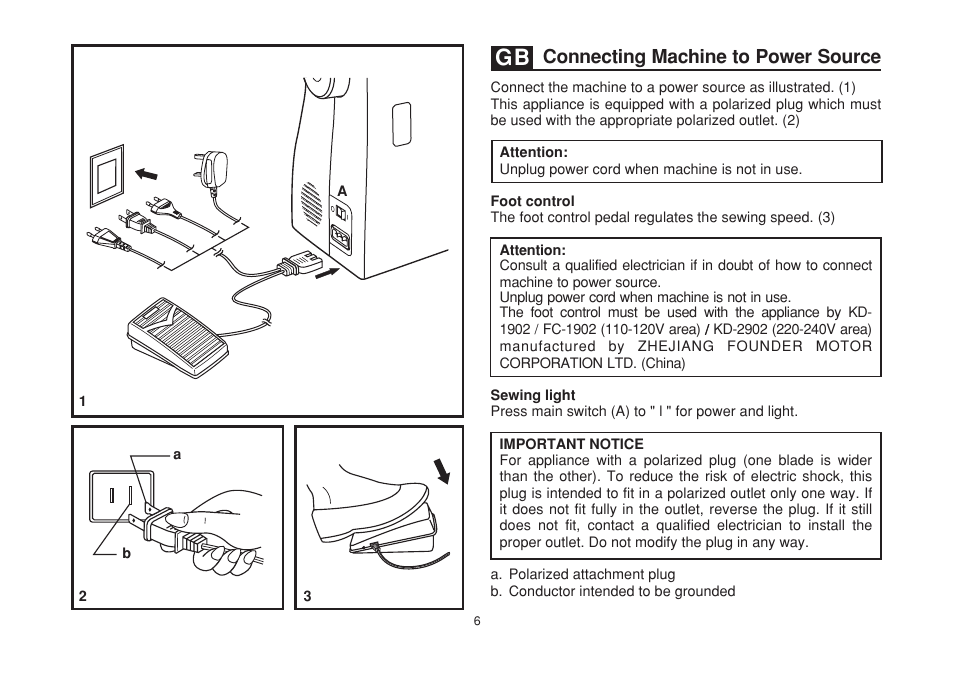 A

1

a

b

2

3

GB Connecting Machine to Power Source

Connect the machine to a power source as illustrated. (1) This appliance is equipped with a polarized plug which must be used with the appropriate polarized outlet. (2)

Attention:
Unplug power cord when machine is not in use.

Foot control
The foot control pedal regulates the sewing speed. (3)

Attention:
Consult a qualified electrician if in doubt of how to connect machine to power source.
Unplug power cord when machine is not in use.
The foot control must be used with the appliance by KD-1902 / FC-1902 (110-120V area) / KD-2902 (220-240V area) manufactured by ZHEJIANG FOUNDER MOTOR CORPORATION LTD. (China)

Sewing light
Press main switch (A) to " I " for power and light.

IMPORTANT NOTICE
For appliance with a polarized plug (one blade is wider than the other). To reduce the risk of electric shock, this plug is intended to fit in a polarized outlet only one way. If it does not fit fully in the outlet, reverse the plug. If it still does not fit, contact a qualified electrician to install the proper outlet. Do not modify the plug in any way.

a. Polarized attachment plug
b. Conductor intended to be grounded

6