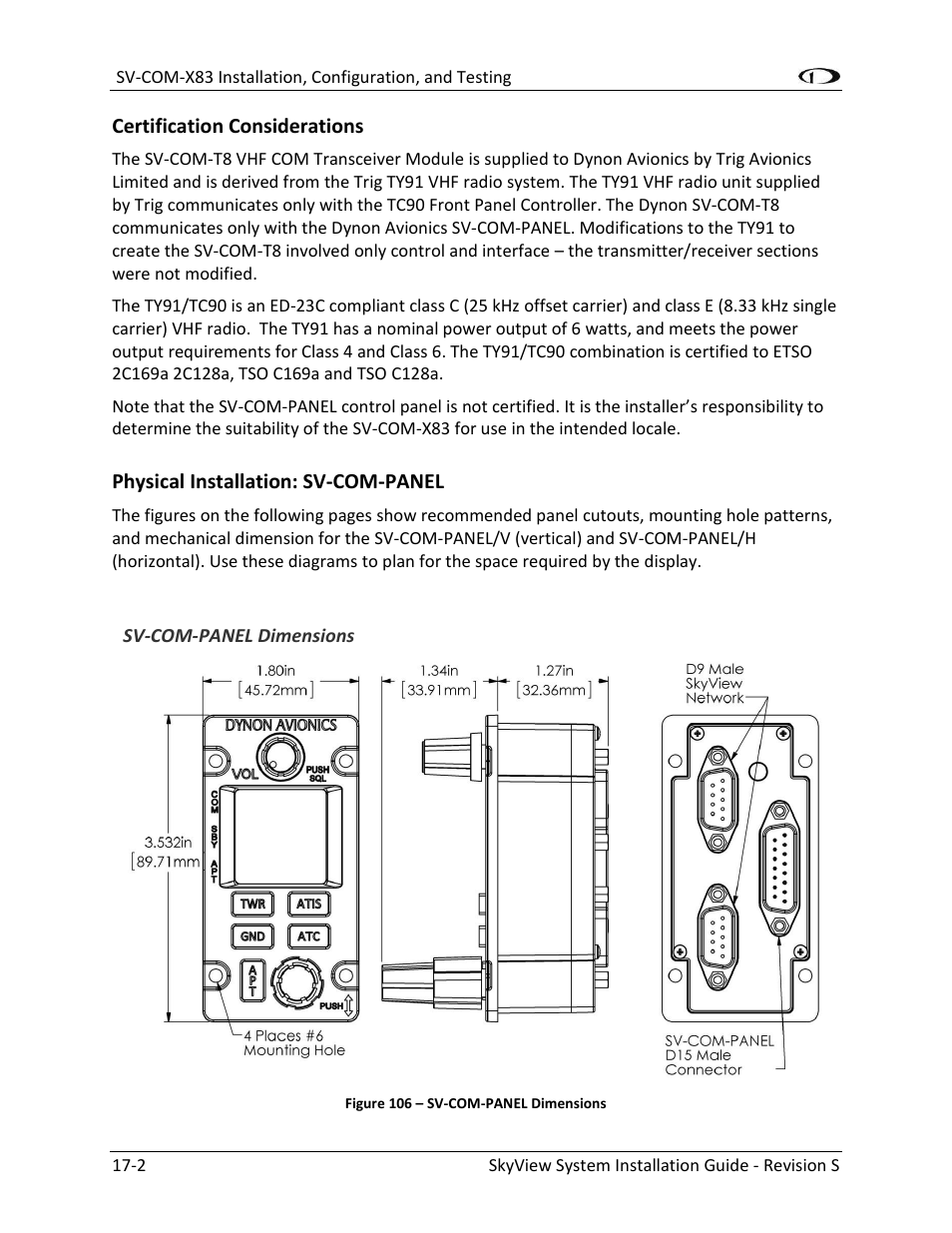 SV-COM-X83 Installation, Configuration, and Testing

Certification Considerations

The SV-COM-T8 VHF COM Transceiver Module is supplied to Dynon Avionics by Trig Avionics Limited and is derived from the Trig TY91 VHF radio system. The TY91 VHF radio unit supplied by Trig communicates only with the TC90 Front Panel Controller. The Dynon SV-COM-T8 communicates only with the Dynon Avionics SV-COM-PANEL. Modifications to the TY91 to create the SV-COM-T8 involved only control and interface – the transmitter/receiver sections were not modified.

The TY91/TC90 is an ED-23C compliant class C (25 kHz offset carrier) and class E (8.33 kHz single carrier) VHF radio. The TY91 has a nominal power output of 6 watts, and meets the power output requirements for Class 4 and Class 6. The TY91/TC90 combination is certified to ETSO 2C169a 2C128a, TSO C169a and TSO C128a.

Note that the SV-COM-PANEL control panel is not certified. It is the installer's responsibility to determine the suitability of the SV-COM-X83 for use in the intended locale.

Physical Installation: SV-COM-PANEL

The figures on the following pages show recommended panel cutouts, mounting hole patterns, and mechanical dimension for the SV-COM-PANEL/V (vertical) and SV-COM-PANEL/H (horizontal). Use these diagrams to plan for the space required by the display.

SV-COM-PANEL Dimensions

1.80in [45.72mm]

1.34in [33.91mm]

1.27in [32.36mm]

D9 Male SkyView Network

DYNON AVIONICS

VOL

PUSH SQL

COM

SBY

APT

3.532in [89.71mm]

TWR

ATIS

GND

ATC

APT

PUSH

4 Places #6 Mounting Hole

SV-COM-PANEL D15 Male Connector

Figure 106 – SV-COM-PANEL Dimensions

17-2

SkyView System Installation Guide - Revision S