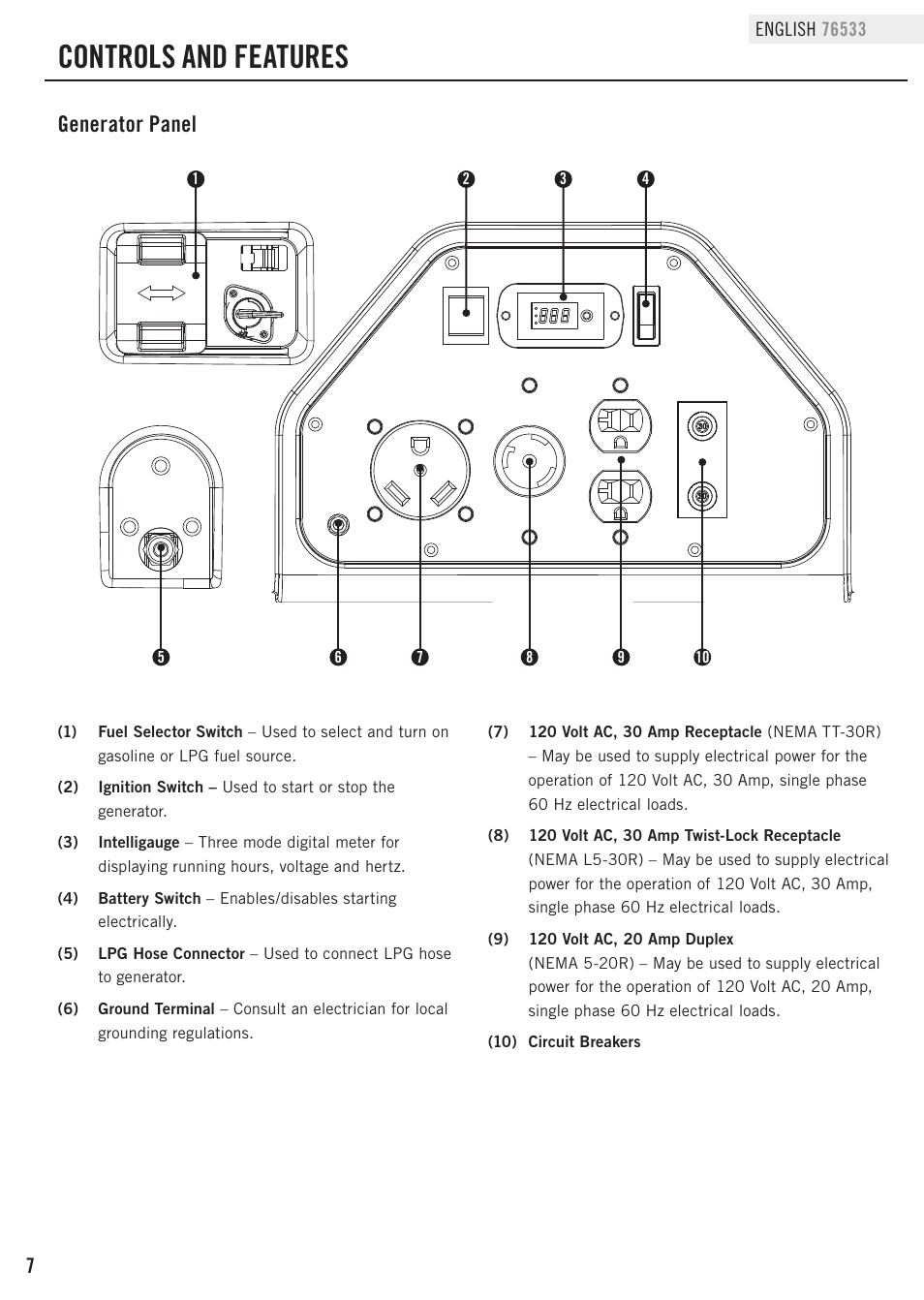 ENGLISH 76533

CONTROLS AND FEATURES

Generator Panel

1 2 3 4

888

30

20

5 6 7 8 9 10

(1) Fuel Selector Switch – Used to select and turn on gasoline or LPG fuel source.

(2) Ignition Switch – Used to start or stop the generator.

(3) Intelligauge – Three mode digital meter for displaying running hours, voltage and hertz.

(4) Battery Switch – Enables/disables starting electrically.

(5) LPG Hose Connector – Used to connect LPG hose to generator.

(6) Ground Terminal – Consult an electrician for local grounding regulations.

(7) 120 Volt AC, 30 Amp Receptacle (NEMA TT-30R) – May be used to supply electrical power for the operation of 120 Volt AC, 30 Amp, single phase 60 Hz electrical loads.

(8) 120 Volt AC, 30 Amp Twist-Lock Receptacle (NEMA L5-30R) – May be used to supply electrical power for the operation of 120 Volt AC, 30 Amp, single phase 60 Hz electrical loads.

(9) 120 Volt AC, 20 Amp Duplex (NEMA 5-20R) – May be used to supply electrical power for the operation of 120 Volt AC, 20 Amp, single phase 60 Hz electrical loads.

(10) Circuit Breakers

7