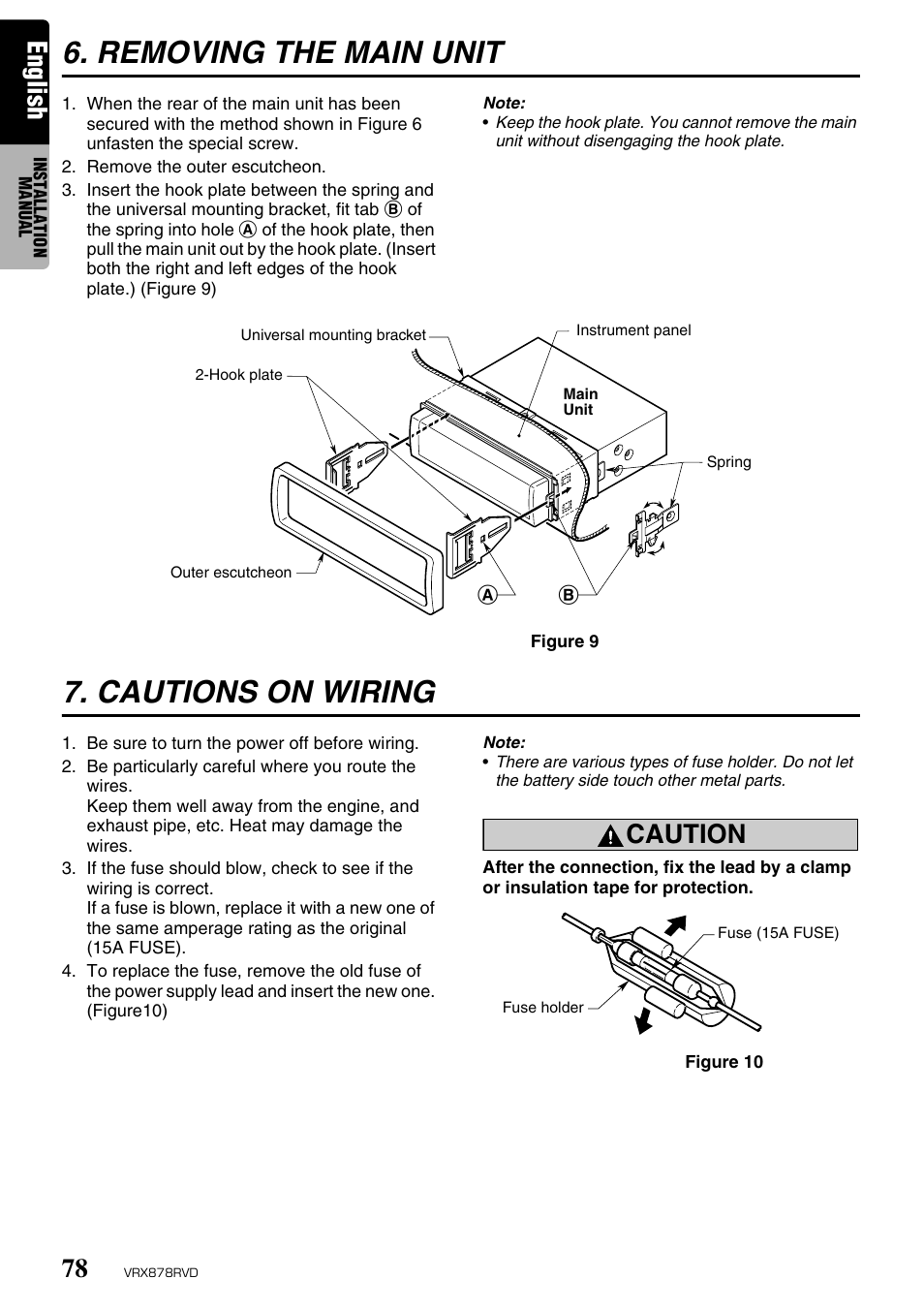 English

INSTALLATION MANUAL

6. REMOVING THE MAIN UNIT

1. When the rear of the main unit has been secured with the method shown in Figure 6 unfasten the special screw.
2. Remove the outer escutcheon.
3. Insert the hook plate between the spring and the universal mounting bracket, fit tab Ⓑ of the spring into hole Ⓐ of the hook plate, then pull the main unit out by the hook plate. (Insert both the right and left edges of the hook plate.) (Figure 9)

Note:
• Keep the hook plate. You cannot remove the main unit without disengaging the hook plate.

Universal mounting bracket
Instrument panel
2-Hook plate
Main Unit
Spring
Outer escutcheon
Ⓐ
Ⓑ

Figure 9

7. CAUTIONS ON WIRING

1. Be sure to turn the power off before wiring.
2. Be particularly careful where you route the wires.
Keep them well away from the engine, and exhaust pipe, etc. Heat may damage the wires.
3. If the fuse should blow, check to see if the wiring is correct.
If a fuse is blown, replace it with a new one of the same amperage rating as the original (15A FUSE).
4. To replace the fuse, remove the old fuse of the power supply lead and insert the new one. (Figure10)

Note:
• There are various types of fuse holder. Do not let the battery side touch other metal parts.

CAUTION

After the connection, fix the lead by a clamp or insulation tape for protection.

Fuse (15A FUSE)
Fuse holder

Figure 10

78 VRX878RVD