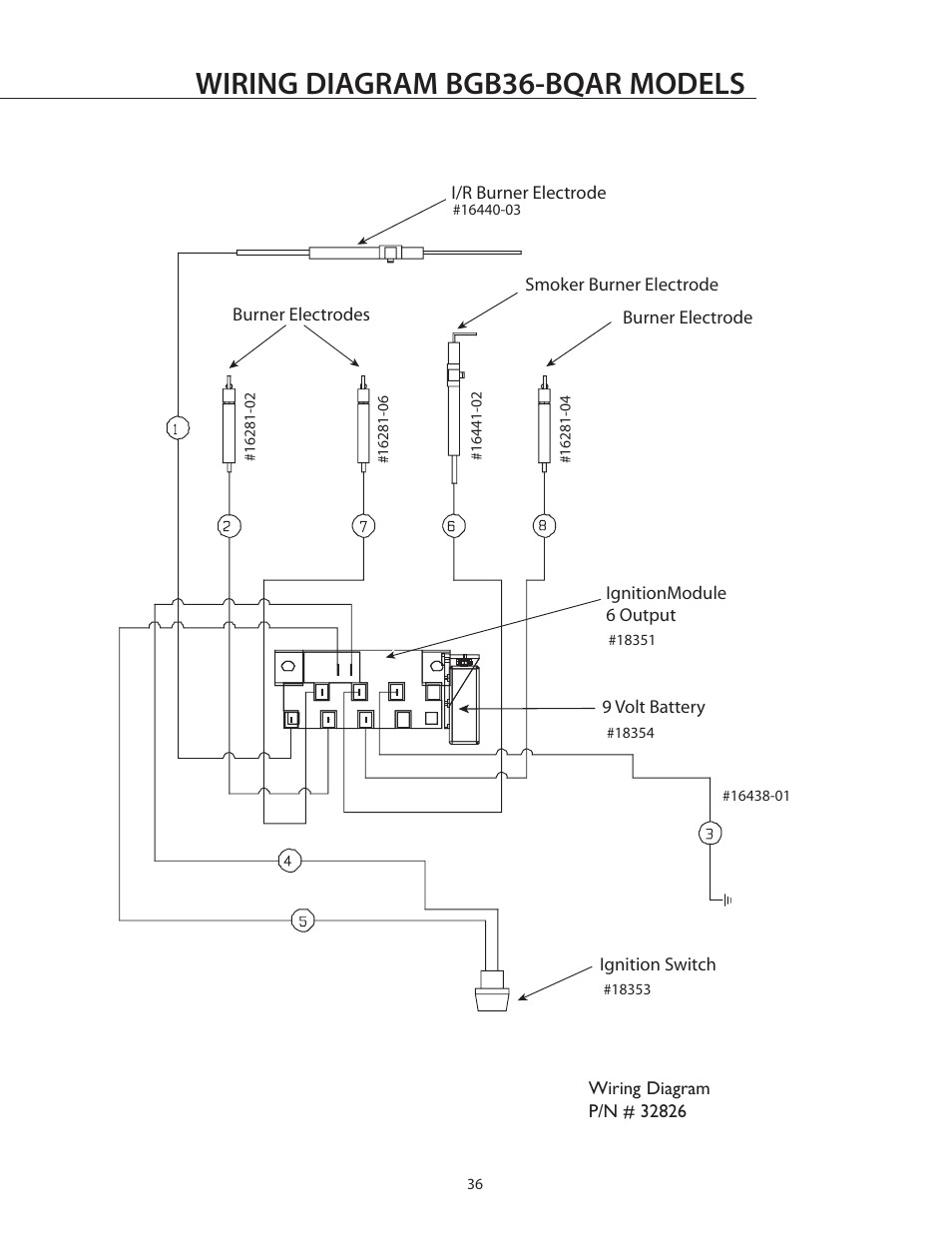 WIRING DIAGRAM BGB36-BQAR MODELS

I/R Burner Electrode
#16440-03

Smoker Burner Electrode

Burner Electrodes

Burner Electrode

1

#16281-02

#16281-06

#16441-02

#16281-04

2

7

6

8

IgnitionModule
6 Output
#18351

9 Volt Battery
#18354

#16438-01

3

4

5

Ignition Switch
#18353

Wiring Diagram
P/N # 32826

36