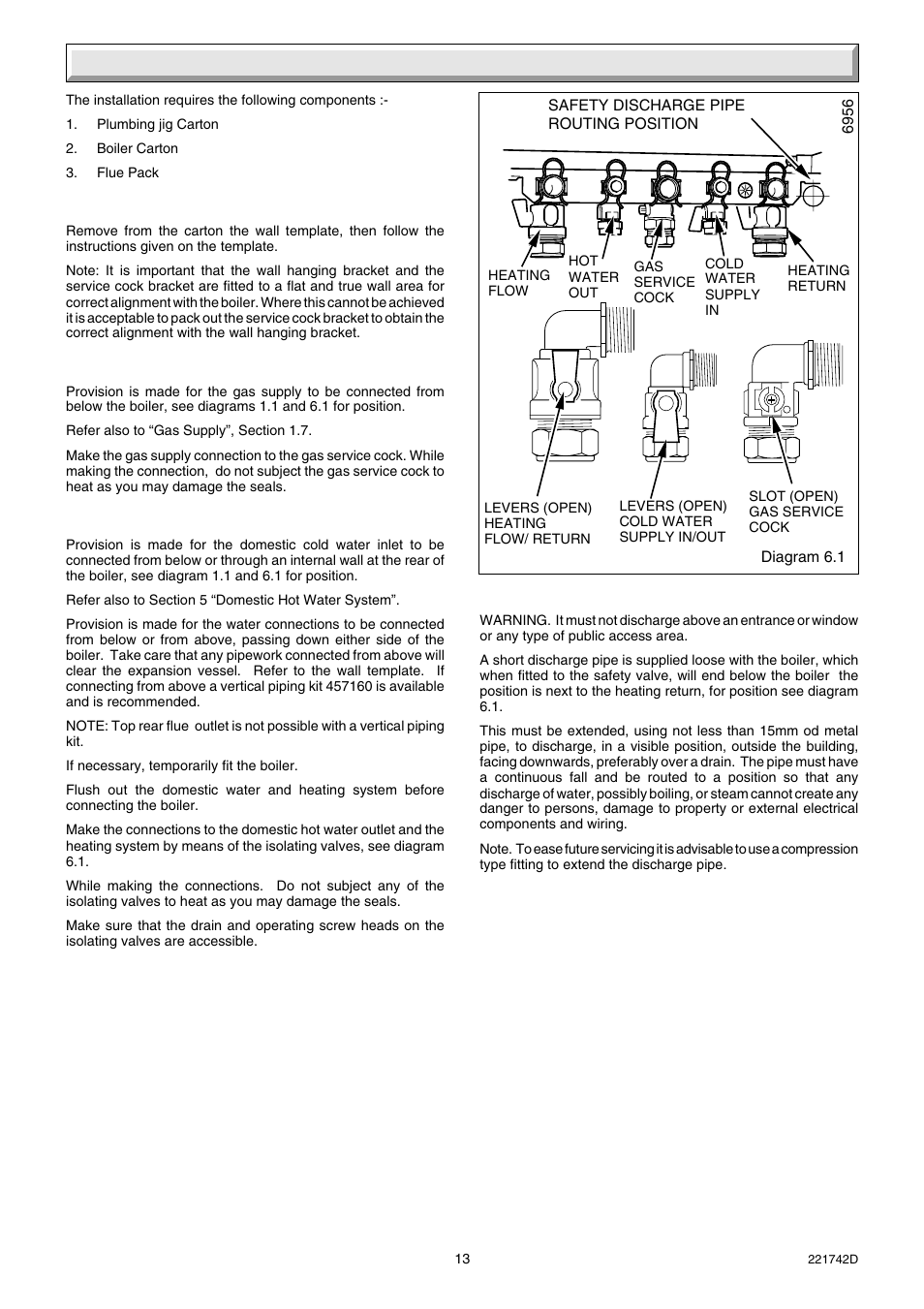 The installation requires the following components :-

1. Plumbing jig Carton

2. Boiler Carton

3. Flue Pack

Remove from the carton the wall template, then follow the instructions given on the template.

Note: It is important that the wall hanging bracket and the service cock bracket are fitted to a flat and true wall area for correct alignment with the boiler. Where this cannot be achieved it is acceptable to pack out the service cock bracket to obtain the correct alignment with the wall hanging bracket.

Provision is made for the gas supply to be connected from below the boiler, see diagrams 1.1 and 6.1 for position.

Refer also to “Gas Supply”, Section 1.7.

Make the gas supply connection to the gas service cock. While making the connection, do not subject the gas service cock to heat as you may damage the seals.

Provision is made for the domestic cold water inlet to be connected from below or through an internal wall at the rear of the boiler, see diagram 1.1 and 6.1 for position.

Refer also to Section 5 “Domestic Hot Water System”.

Provision is made for the water connections to be connected from below or from above, passing down either side of the boiler. Take care that any pipework connected from above will clear the expansion vessel. Refer to the wall template. If connecting from above a vertical piping kit 457160 is available and is recommended.

NOTE: Top rear flue outlet is not possible with a vertical piping kit.

If necessary, temporarily fit the boiler.

Flush out the domestic water and heating system before connecting the boiler.

Make the connections to the domestic hot water outlet and the heating system by means of the isolating valves, see diagram 6.1.

While making the connections. Do not subject any of the isolating valves to heat as you may damage the seals.

Make sure that the drain and operating screw heads on the isolating valves are accessible.

SAFETY DISCHARGE PIPE ROUTING POSITION

6956

HEATING FLOW

HOT WATER OUT

GAS SERVICE COCK

COLD WATER SUPPLY IN

HEATING RETURN

LEVERS (OPEN) HEATING FLOW/ RETURN

LEVERS (OPEN) COLD WATER SUPPLY IN/OUT

SLOT (OPEN) GAS SERVICE COCK

Diagram 6.1

WARNING. It must not discharge above an entrance or window or any type of public access area.

A short discharge pipe is supplied loose with the boiler, which when fitted to the safety valve, will end below the boiler the position is next to the heating return, for position see diagram 6.1.

This must be extended, using not less than 15mm od metal pipe, to discharge, in a visible position, outside the building, facing downwards, preferably over a drain. The pipe must have a continuous fall and be routed to a position so that any discharge of water, possibly boiling, or steam cannot create any danger to persons, damage to property or external electrical components and wiring.

Note. To ease future servicing it is advisable to use a compression type fitting to extend the discharge pipe.

13

221742D