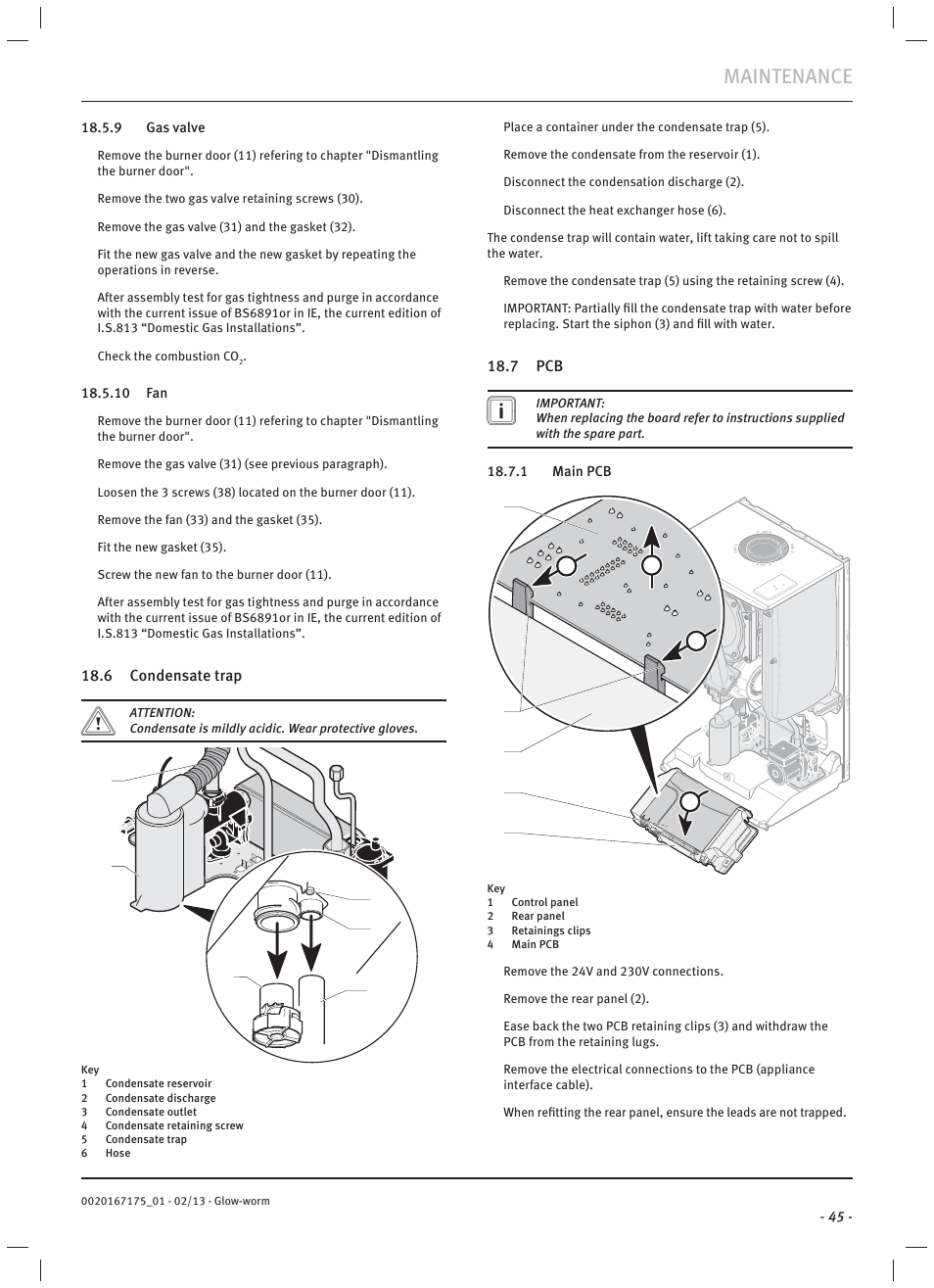 MAINTENANCE

18.5.9 Gas valve

Remove the burner door (11) refering to chapter "Dismantling the burner door".

Remove the two gas valve retaining screws (30).

Remove the gas valve (31) and the gasket (32).

Fit the new gas valve and the new gasket by repeating the operations in reverse.

After assembly test for gas tightness and purge in accordance with the current issue of BS6891or in IE, the current edition of I.S.813 “Domestic Gas Installations”.

Check the combustion $CO_2$.

18.5.10 Fan

Remove the burner door (11) refering to chapter "Dismantling the burner door".

Remove the gas valve (31) (see previous paragraph).

Loosen the 3 screws (38) located on the burner door (11).

Remove the fan (33) and the gasket (35).

Fit the new gasket (35).

Screw the new fan to the burner door (11).

After assembly test for gas tightness and purge in accordance with the current issue of BS6891or in IE, the current edition of I.S.813 “Domestic Gas Installations”.

18.6 Condensate trap

ATTENTION:
Condensate is mildly acidic. Wear protective gloves.

Key
1 Condensate reservoir
2 Condensate discharge
3 Condensate outlet
4 Condensate retaining screw
5 Condensate trap
6 Hose

Place a container under the condensate trap (5).

Remove the condensate from the reservoir (1).

Disconnect the condensation discharge (2).

Disconnect the heat exchanger hose (6).

The condense trap will contain water, lift taking care not to spill the water.

Remove the condensate trap (5) using the retaining screw (4).

IMPORTANT: Partially fill the condensate trap with water before replacing. Start the siphon (3) and fill with water.

18.7 PCB

IMPORTANT:
When replacing the board refer to instructions supplied with the spare part.

18.7.1 Main PCB

Key
1 Control panel
2 Rear panel
3 Retainings clips
4 Main PCB

Remove the 24V and 230V connections.

Remove the rear panel (2).

Ease back the two PCB retaining clips (3) and withdraw the PCB from the retaining lugs.

Remove the electrical connections to the PCB (appliance interface cable).

When refitting the rear panel, ensure the leads are not trapped.

0020167175_01 - 02/13 - Glow-worm

- 45 -