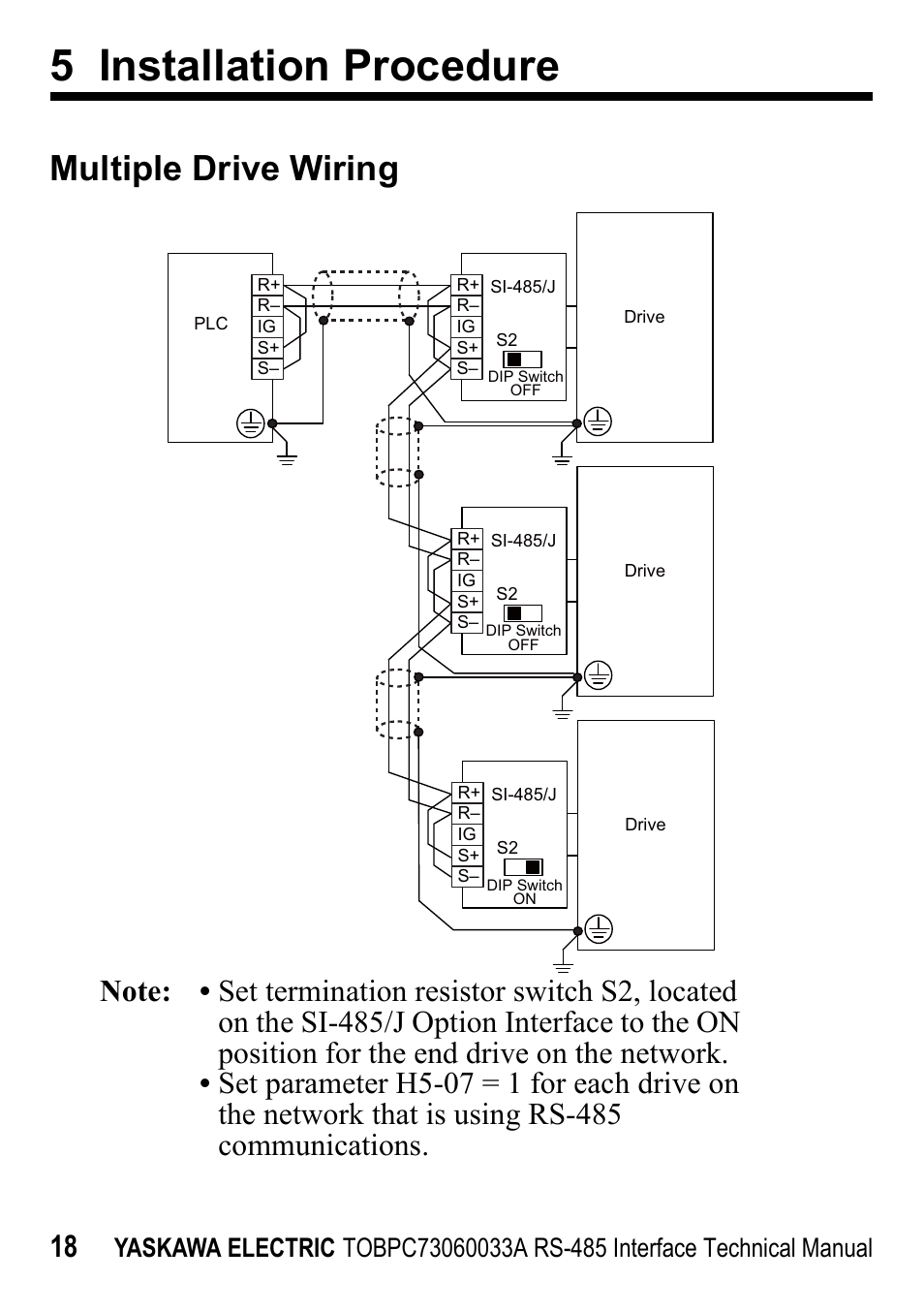 5 Installation Procedure

Multiple Drive Wiring

PLC
R+
R–
IG
S+
S–

R+
R–
IG
S+
S–
SI-485/J
S2
DIP Switch
OFF
Drive

R+
R–
IG
S+
S–
SI-485/J
S2
DIP Switch
OFF
Drive

R+
R–
IG
S+
S–
SI-485/J
S2
DIP Switch
ON
Drive

Note: • Set termination resistor switch S2, located on the SI-485/J Option Interface to the ON position for the end drive on the network.
• Set parameter H5-07 = 1 for each drive on the network that is using RS-485 communications.

18 YASKAWA ELECTRIC TOBPC73060033A RS-485 Interface Technical Manual