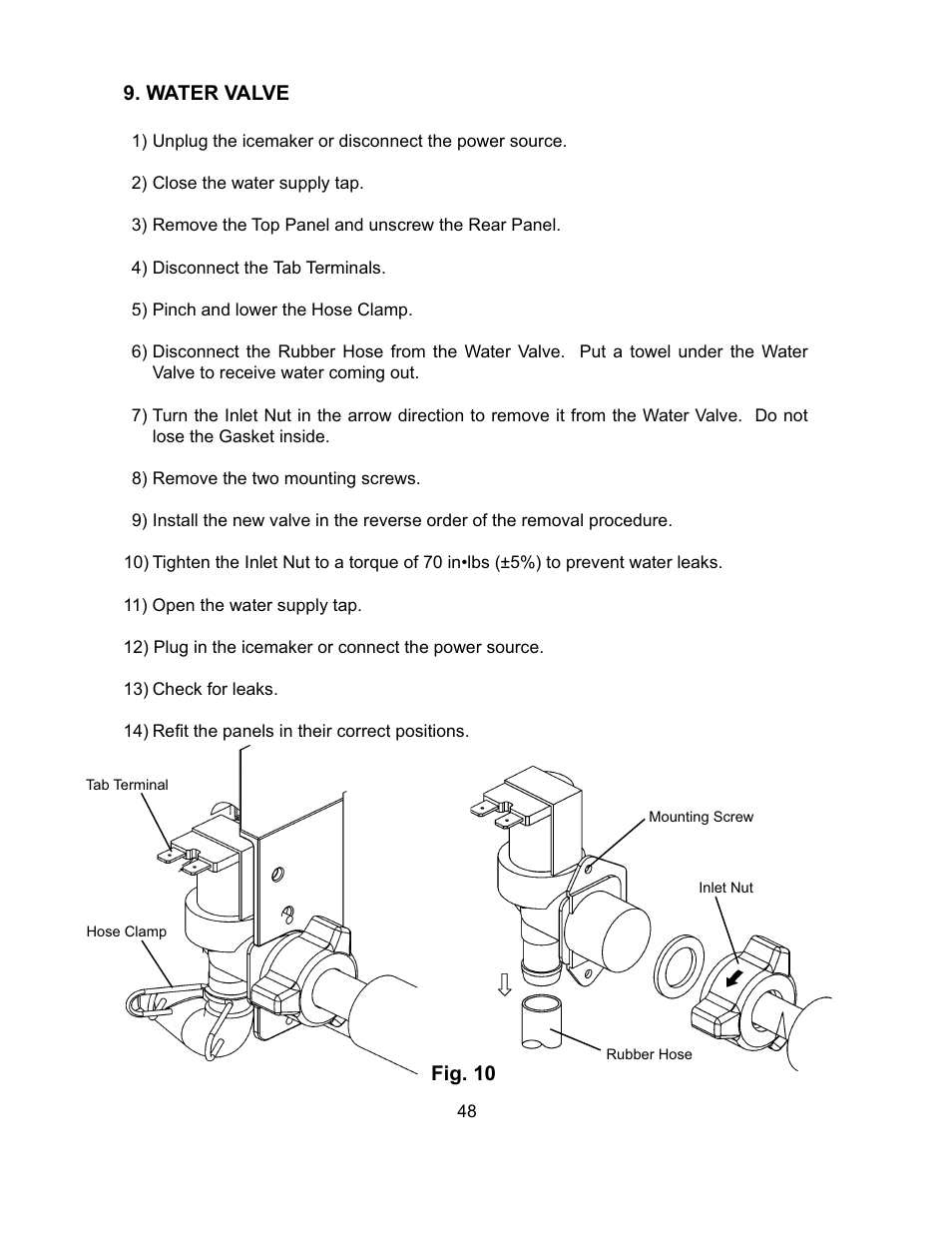 9. WATER VALVE

1) Unplug the icemaker or disconnect the power source.

2) Close the water supply tap.

3) Remove the Top Panel and unscrew the Rear Panel.

4) Disconnect the Tab Terminals.

5) Pinch and lower the Hose Clamp.

6) Disconnect the Rubber Hose from the Water Valve. Put a towel under the Water Valve to receive water coming out.

7) Turn the Inlet Nut in the arrow direction to remove it from the Water Valve. Do not lose the Gasket inside.

8) Remove the two mounting screws.

9) Install the new valve in the reverse order of the removal procedure.

10) Tighten the Inlet Nut to a torque of 70 in•lbs (±5%) to prevent water leaks.

11) Open the water supply tap.

12) Plug in the icemaker or connect the power source.

13) Check for leaks.

14) Refit the panels in their correct positions.

Tab Terminal

Hose Clamp

Mounting Screw

Inlet Nut

Rubber Hose

Fig. 10

48