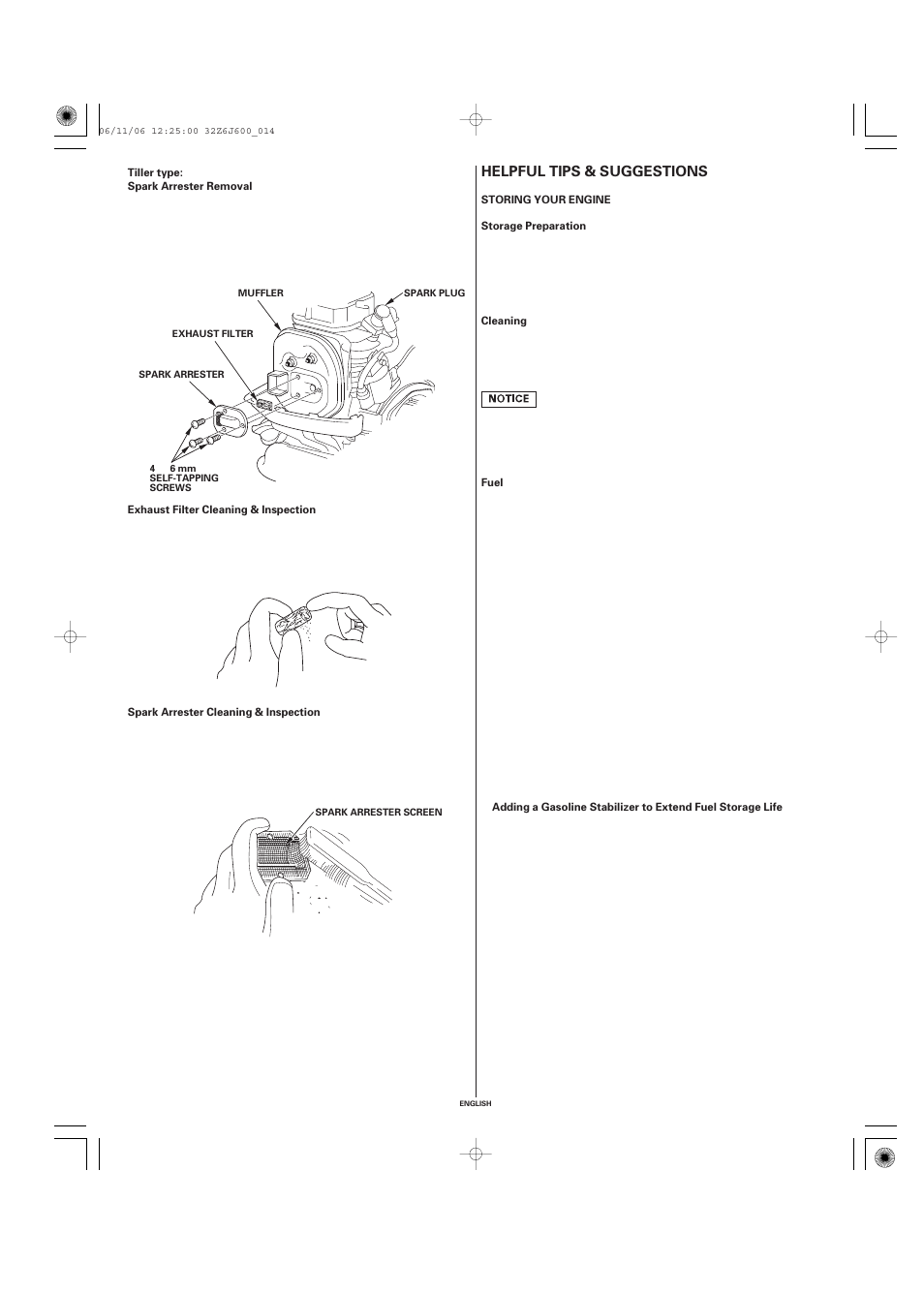 06/11/06 12:25:00 32Z6J600_014

Tiller type:
Spark Arrester Removal

MUFFLER

SPARK PLUG

EXHAUST FILTER

SPARK ARRESTER

4 6 mm
SELF-TAPPING
SCREWS

Exhaust Filter Cleaning & Inspection

Spark Arrester Cleaning & Inspection

SPARK ARRESTER SCREEN

HELPFUL TIPS & SUGGESTIONS

STORING YOUR ENGINE

Storage Preparation

Cleaning

NOTICE

Fuel

Adding a Gasoline Stabilizer to Extend Fuel Storage Life

ENGLISH