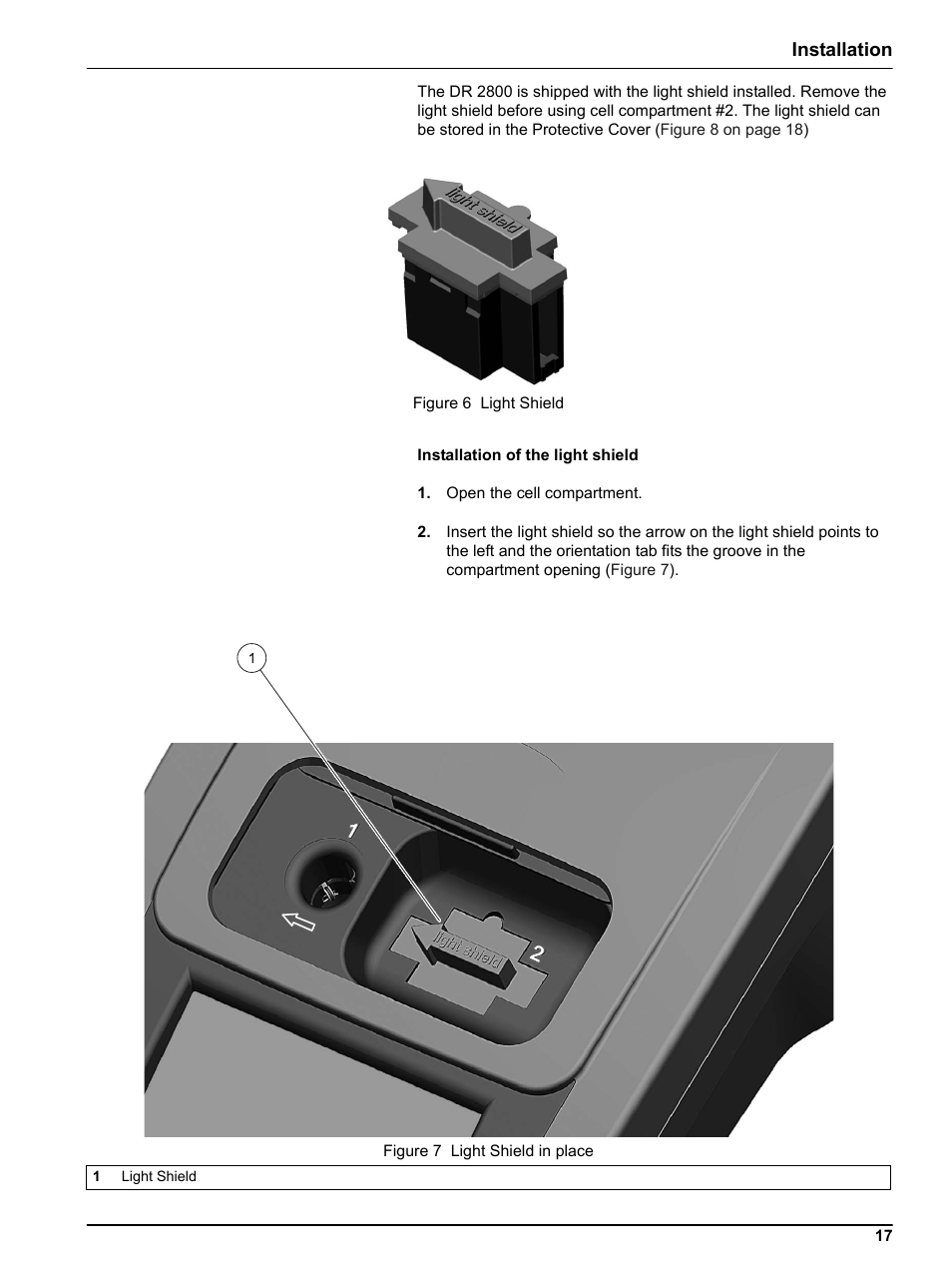 Installation

The DR 2800 is shipped with the light shield installed. Remove the light shield before using cell compartment #2. The light shield can be stored in the Protective Cover (Figure 8 on page 18)

light shield

Figure 6 Light Shield

Installation of the light shield

1. Open the cell compartment.

2. Insert the light shield so the arrow on the light shield points to the left and the orientation tab fits the groove in the compartment opening (Figure 7).

1

1

light shield

2

Figure 7 Light Shield in place

| 1 | Light Shield |
|---|---|

17