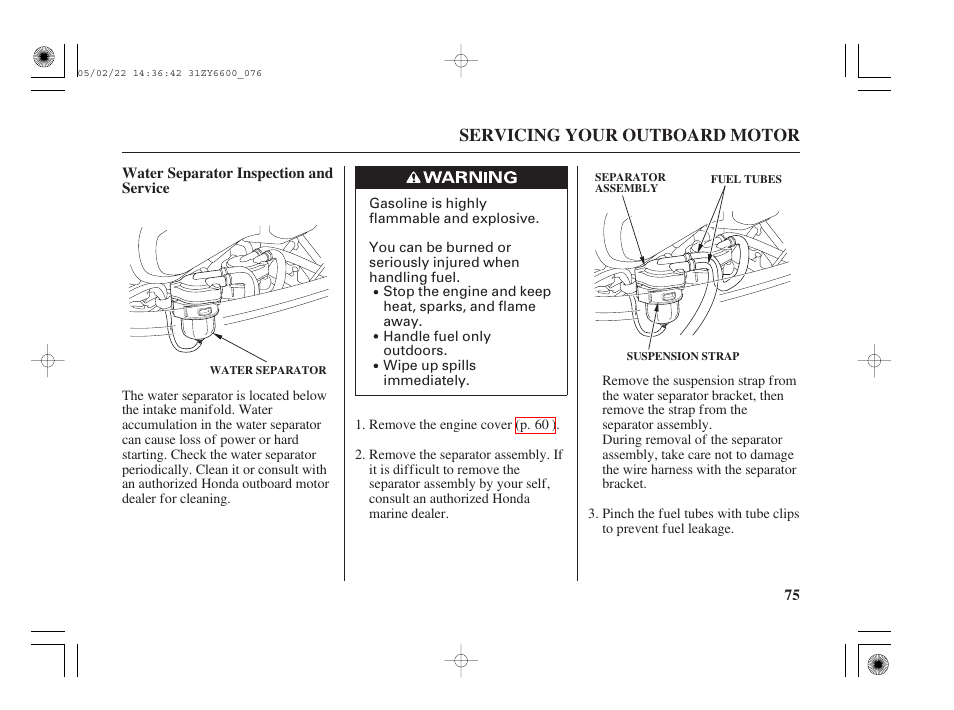 05/02/22 14:36:42 31ZY6600_076

SERVICING YOUR OUTBOARD MOTOR

Water Separator Inspection and Service

WATER SEPARATOR

The water separator is located below the intake manifold. Water accumulation in the water separator can cause loss of power or hard starting. Check the water separator periodically. Clean it or consult with an authorized Honda outboard motor dealer for cleaning.

WARNING

Gasoline is highly flammable and explosive.

You can be burned or seriously injured when handling fuel.
• Stop the engine and keep heat, sparks, and flame away.
• Handle fuel only outdoors.
• Wipe up spills immediately.

1. Remove the engine cover (p. 60 ).

2. Remove the separator assembly. If it is difficult to remove the separator assembly by your self, consult an authorized Honda marine dealer.

SEPARATOR ASSEMBLY

FUEL TUBES

SUSPENSION STRAP

Remove the suspension strap from the water separator bracket, then remove the strap from the separator assembly.
During removal of the separator assembly, take care not to damage the wire harness with the separator bracket.

3. Pinch the fuel tubes with tube clips to prevent fuel leakage.

75