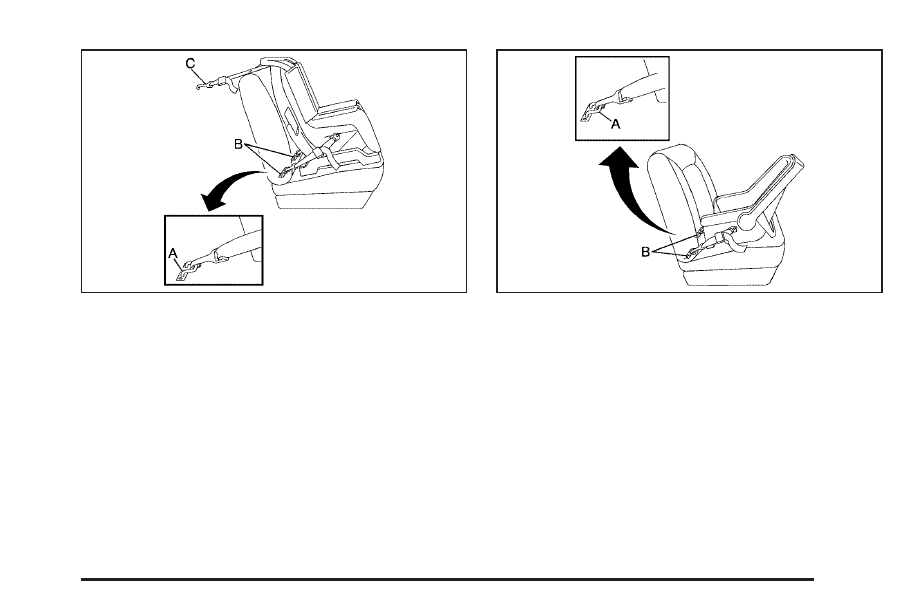 C
B
A

A
B