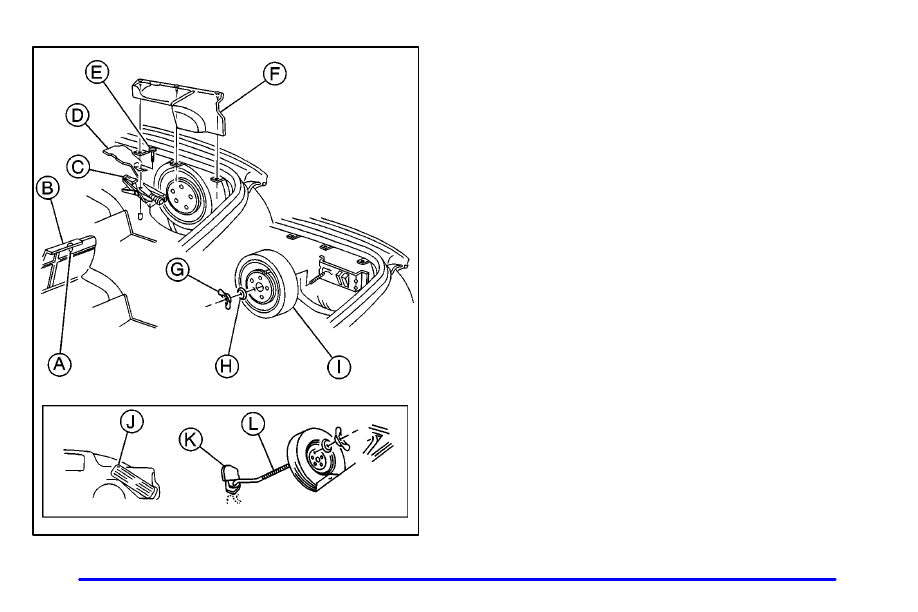 E
F
D
C
B
G
A
H
I
J
K
L