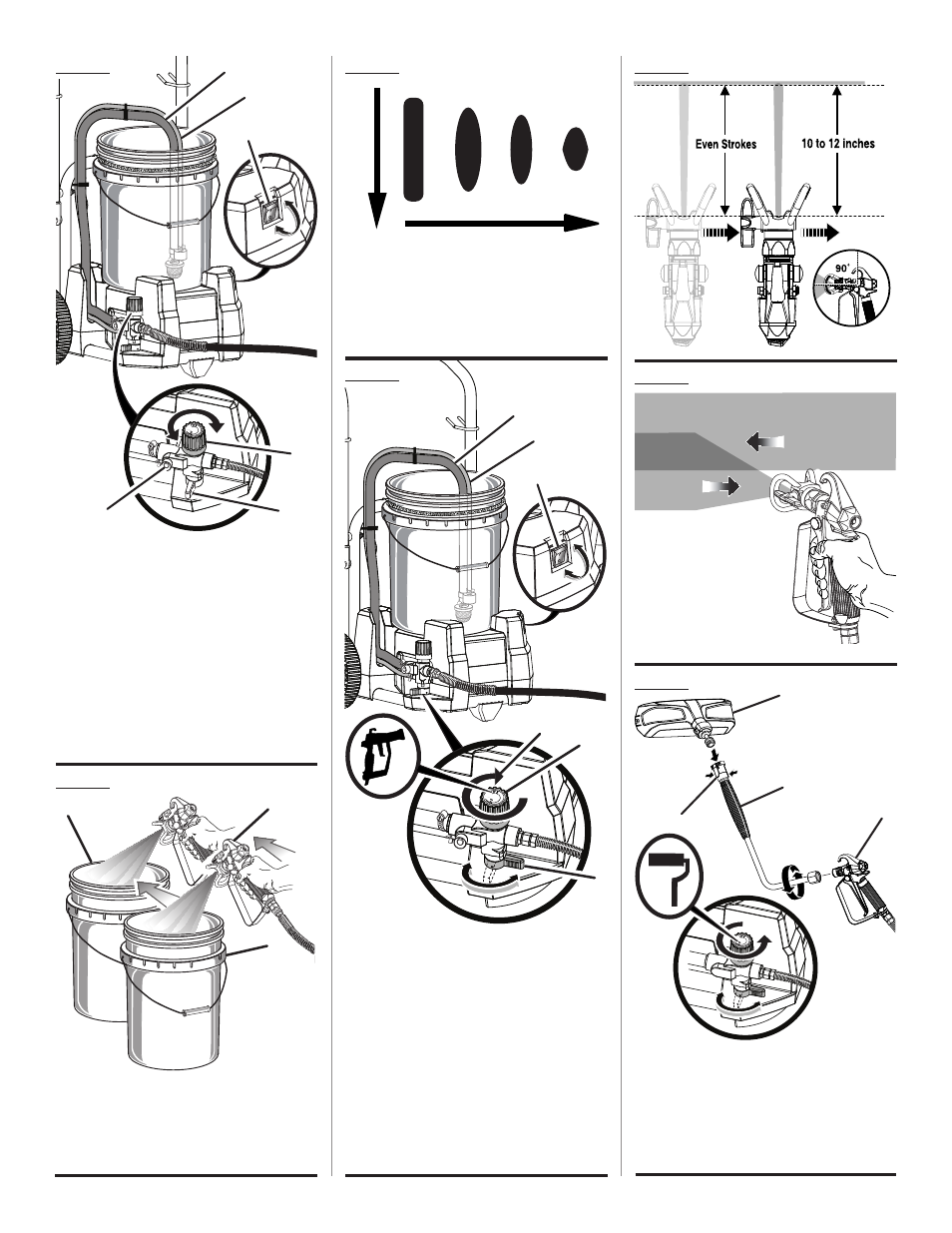 Even Strokes

10 to 12 inches

90˚