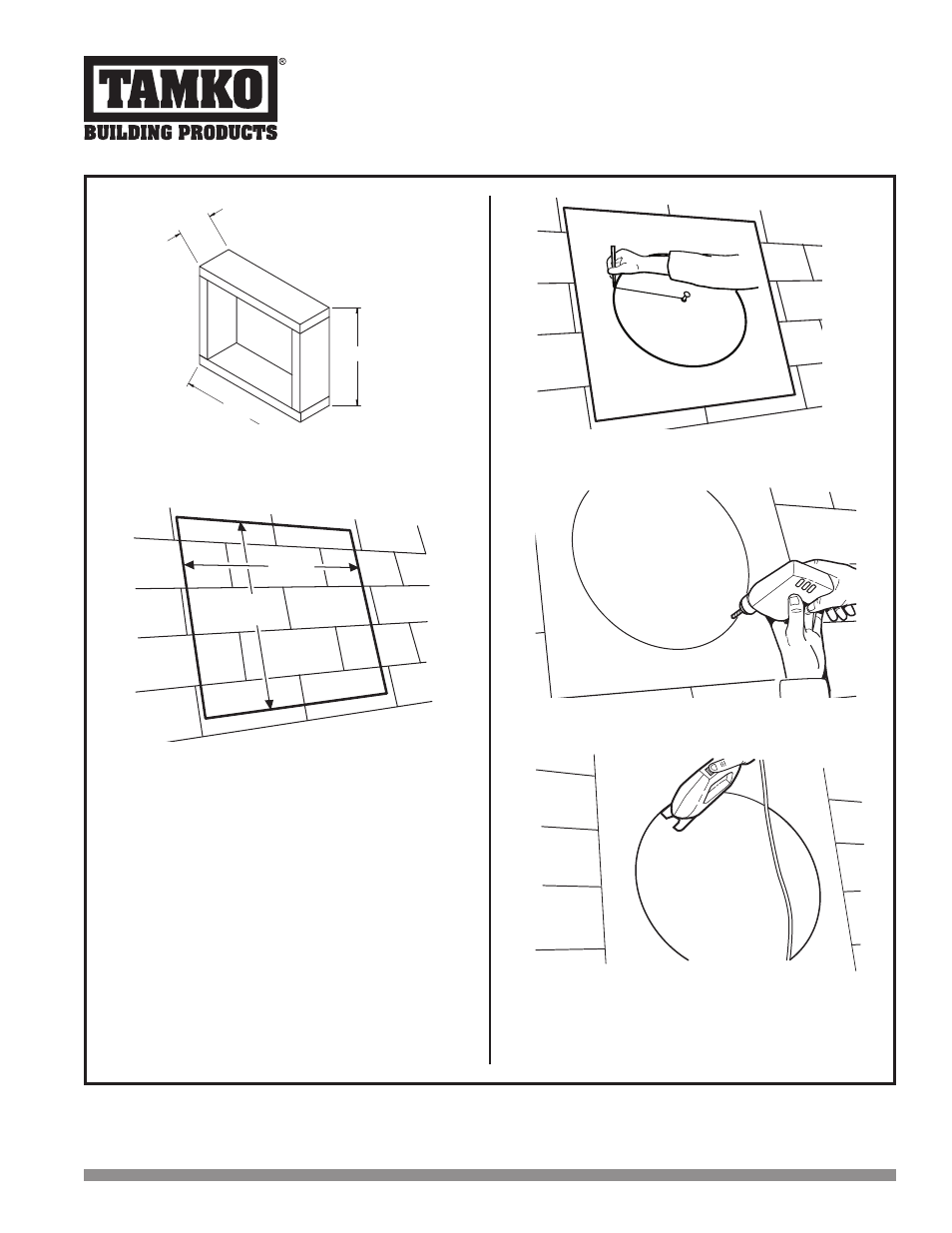 TAMKO®
BUILDING PRODUCTS