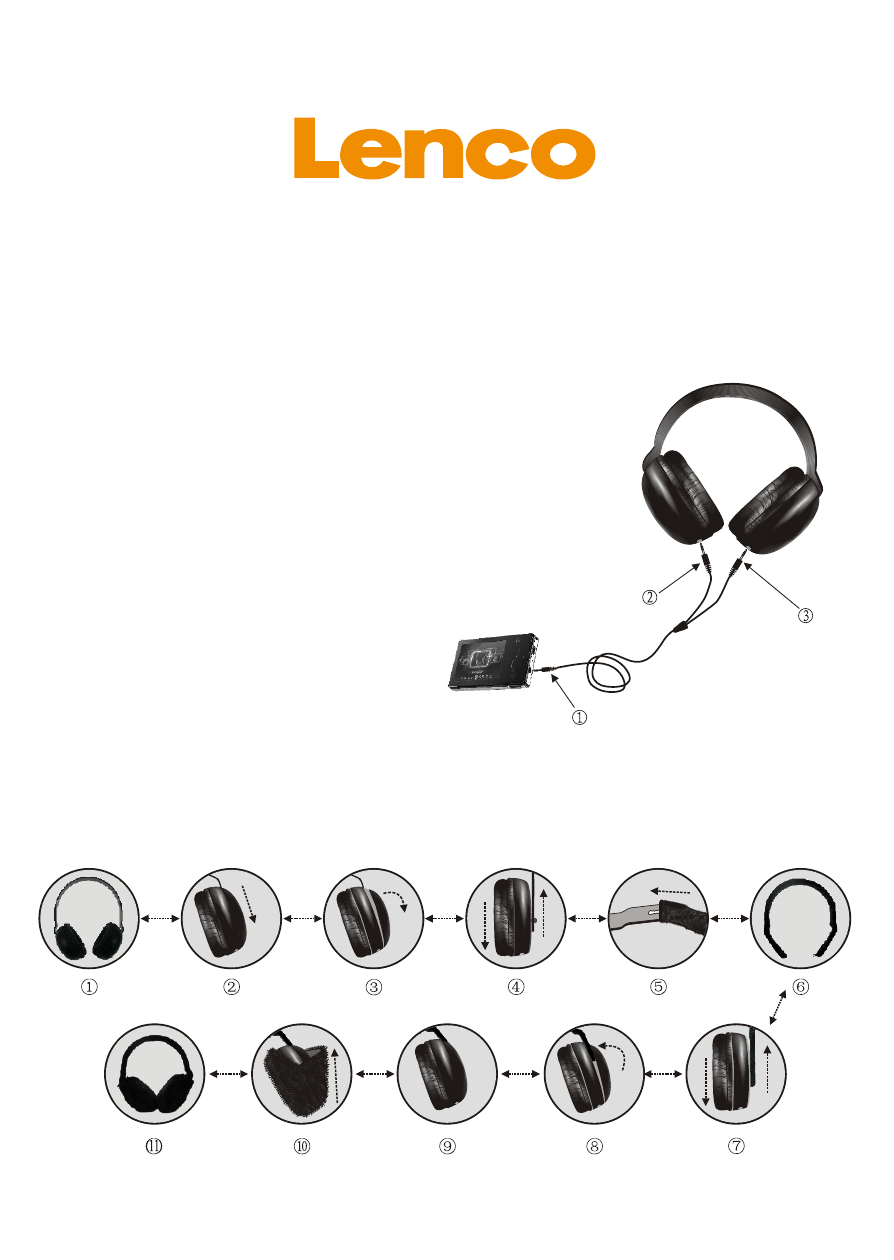 Lenco

②

③

①

①

②

③

④

⑤

⑥

⑪

⑩

⑨

⑧

⑦