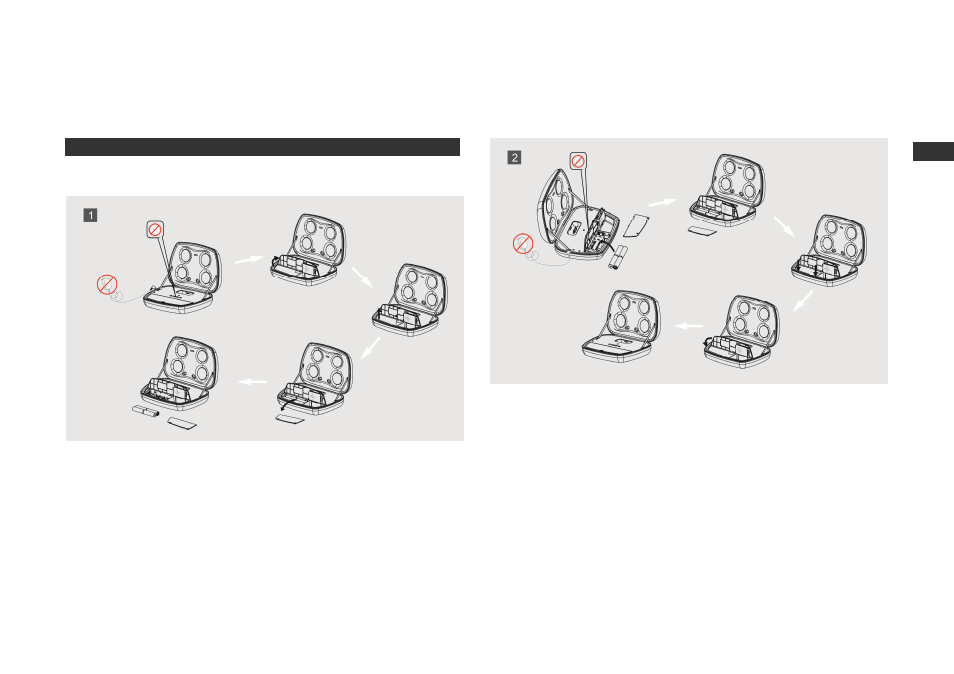 1

2