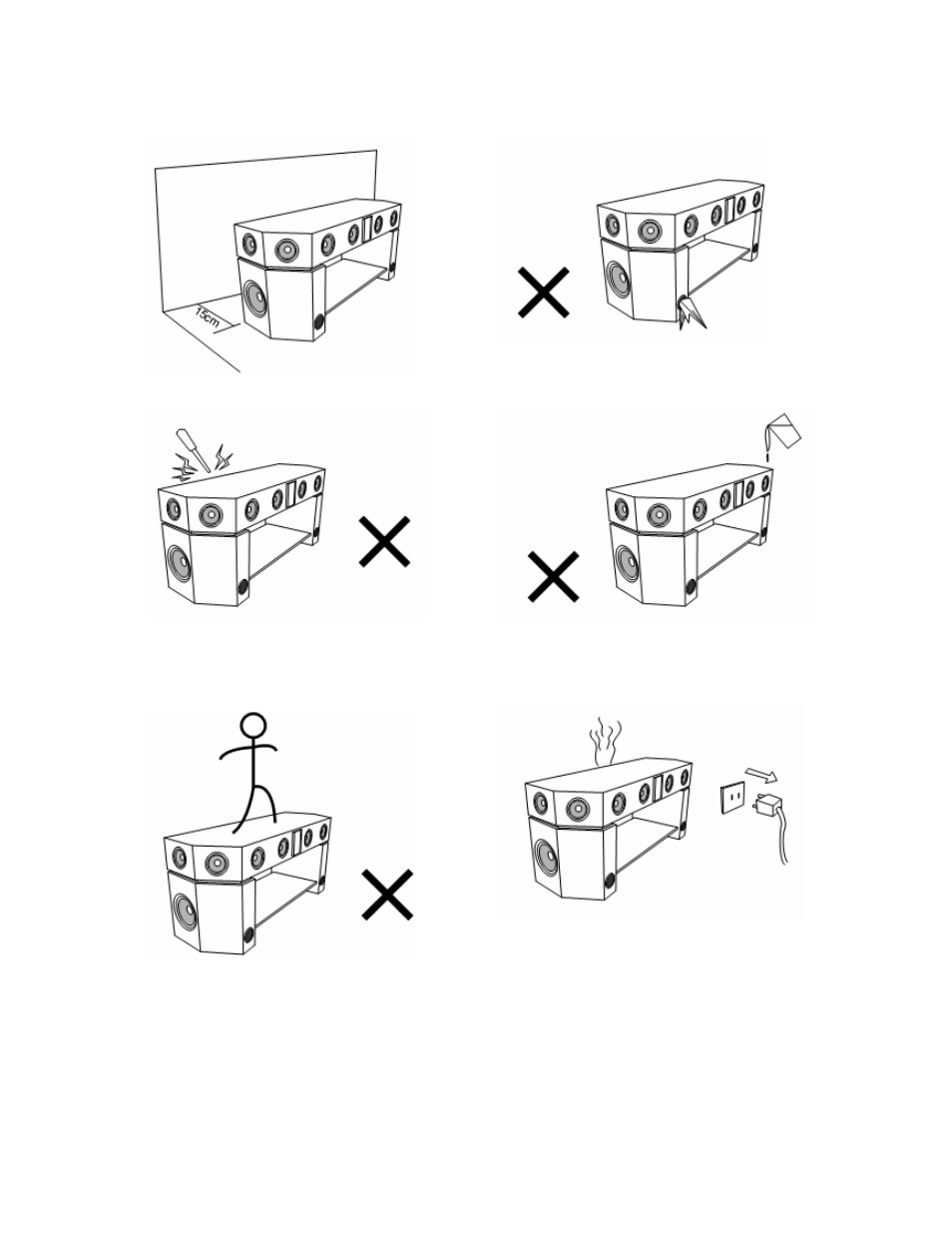 15cm