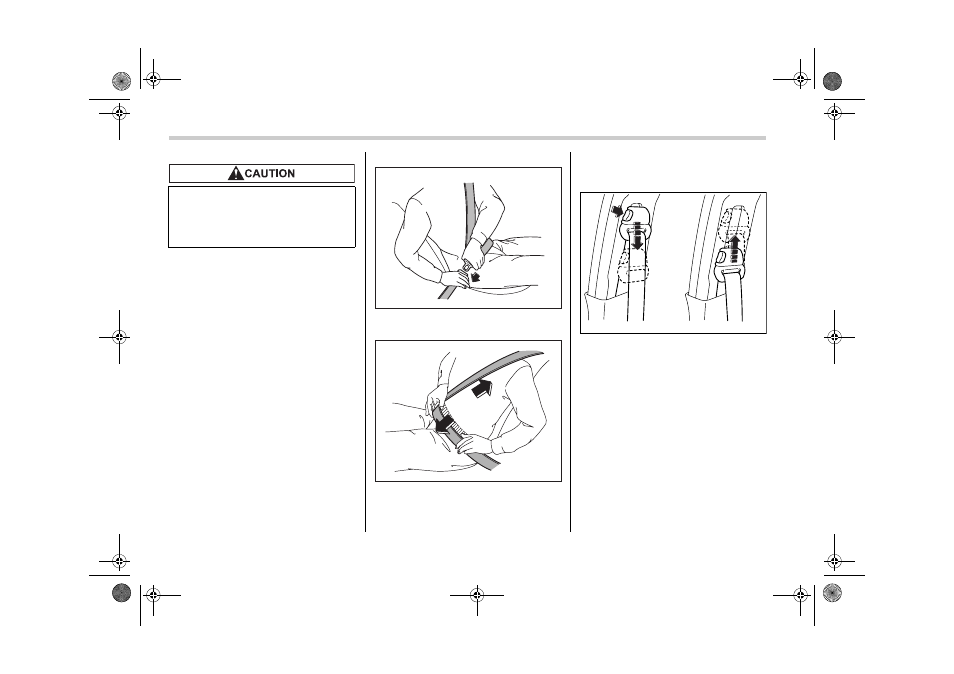 CAUTION