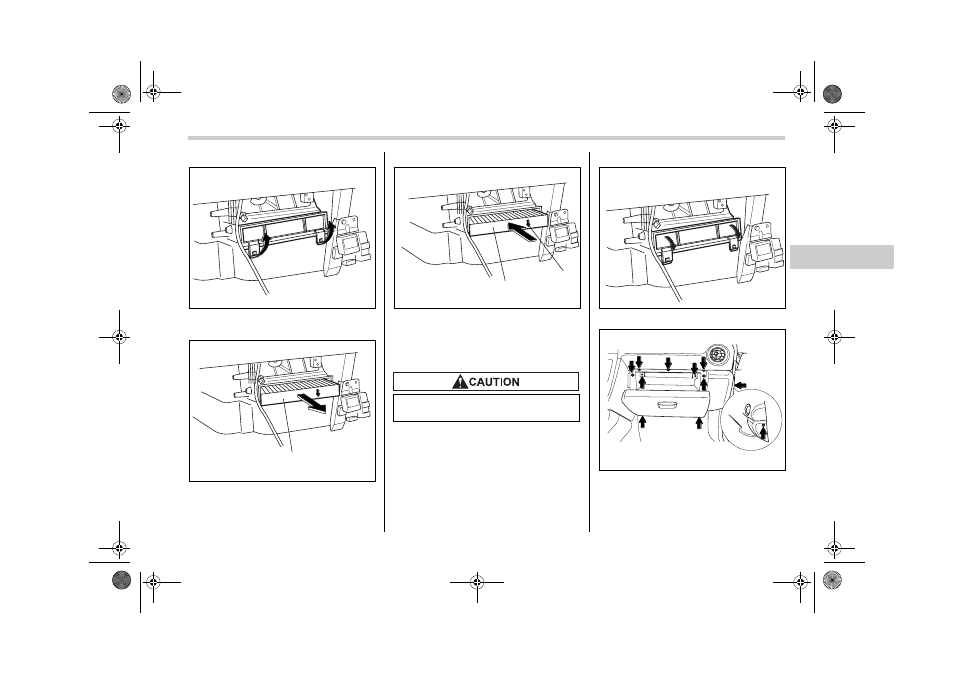 CAUTION