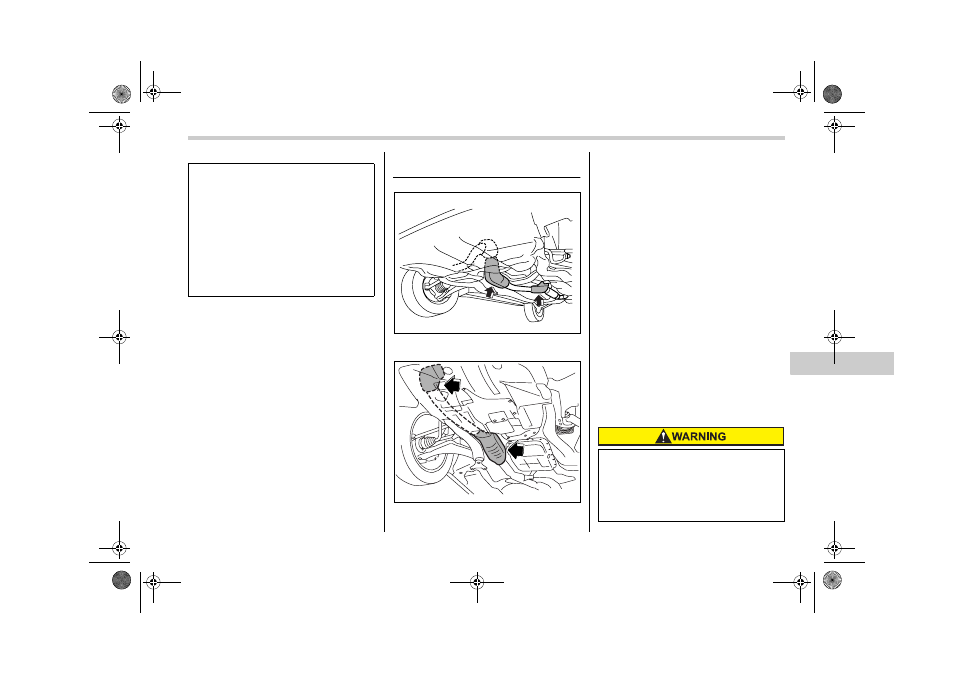 WARNING