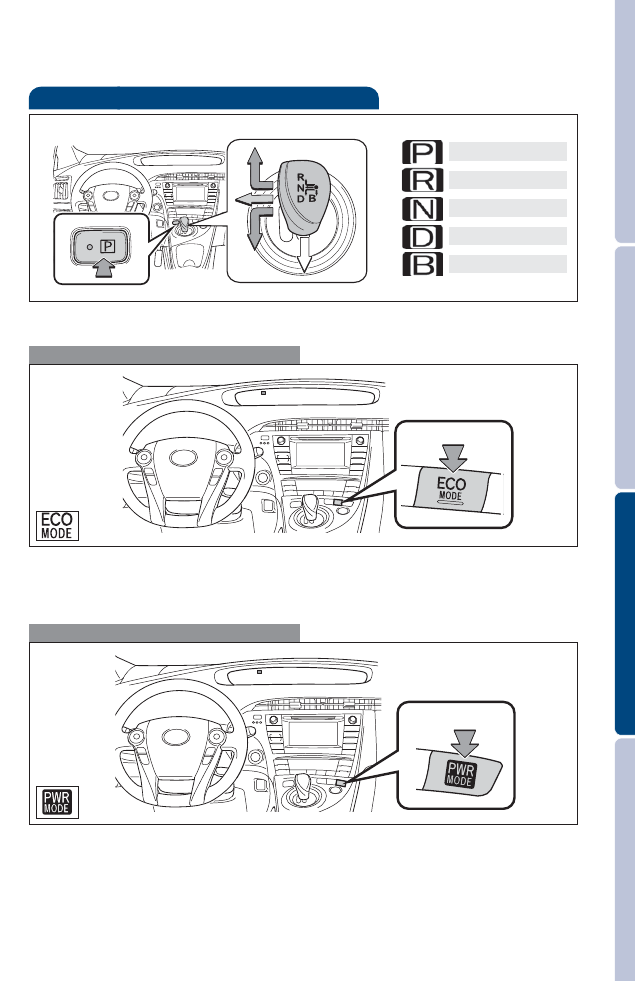 P

R
N
D B

P

R

N

D

B

ECO
MODE

ECO
MODE

PWR
MODE

PWR
MODE